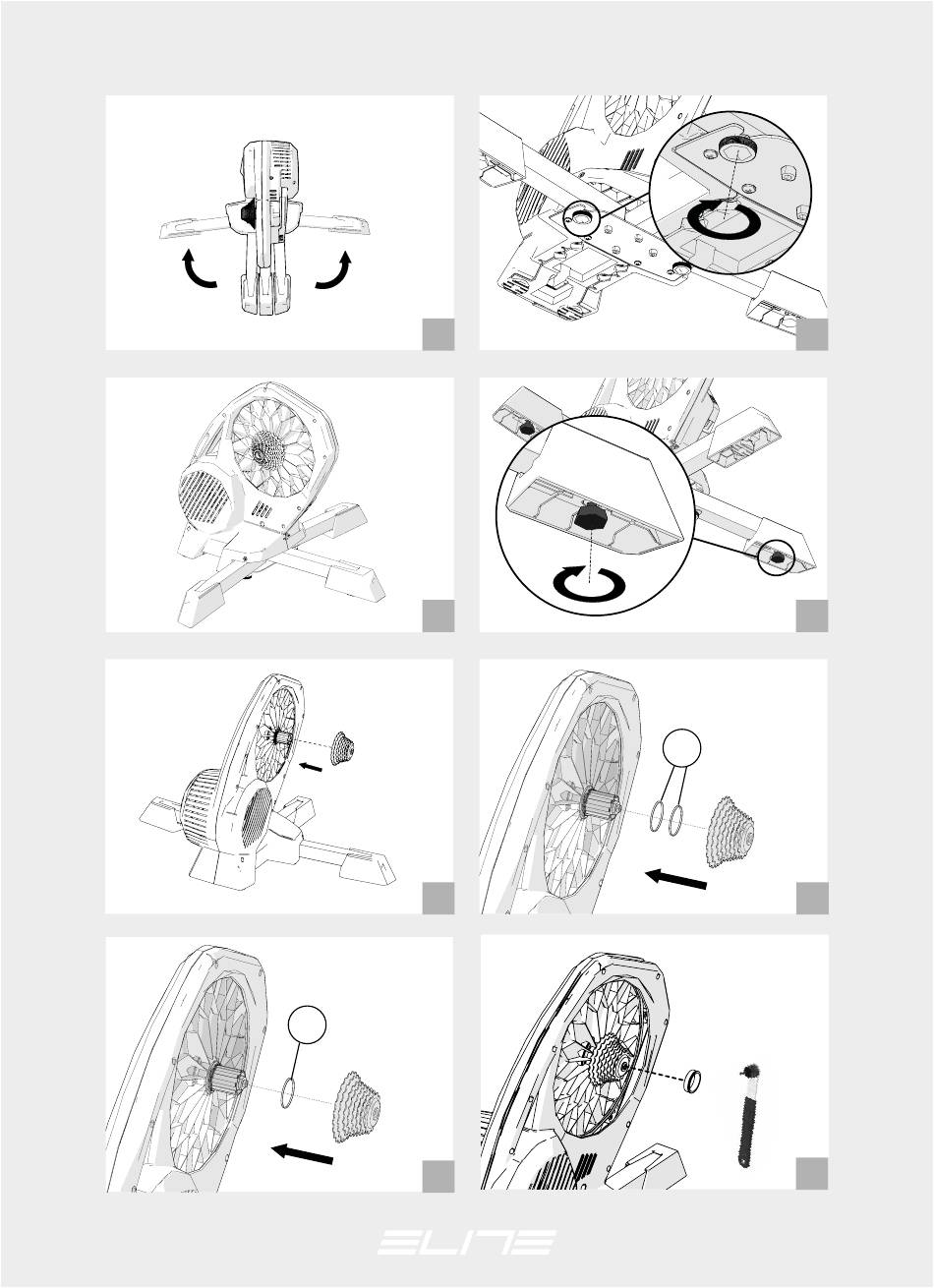 ELITE