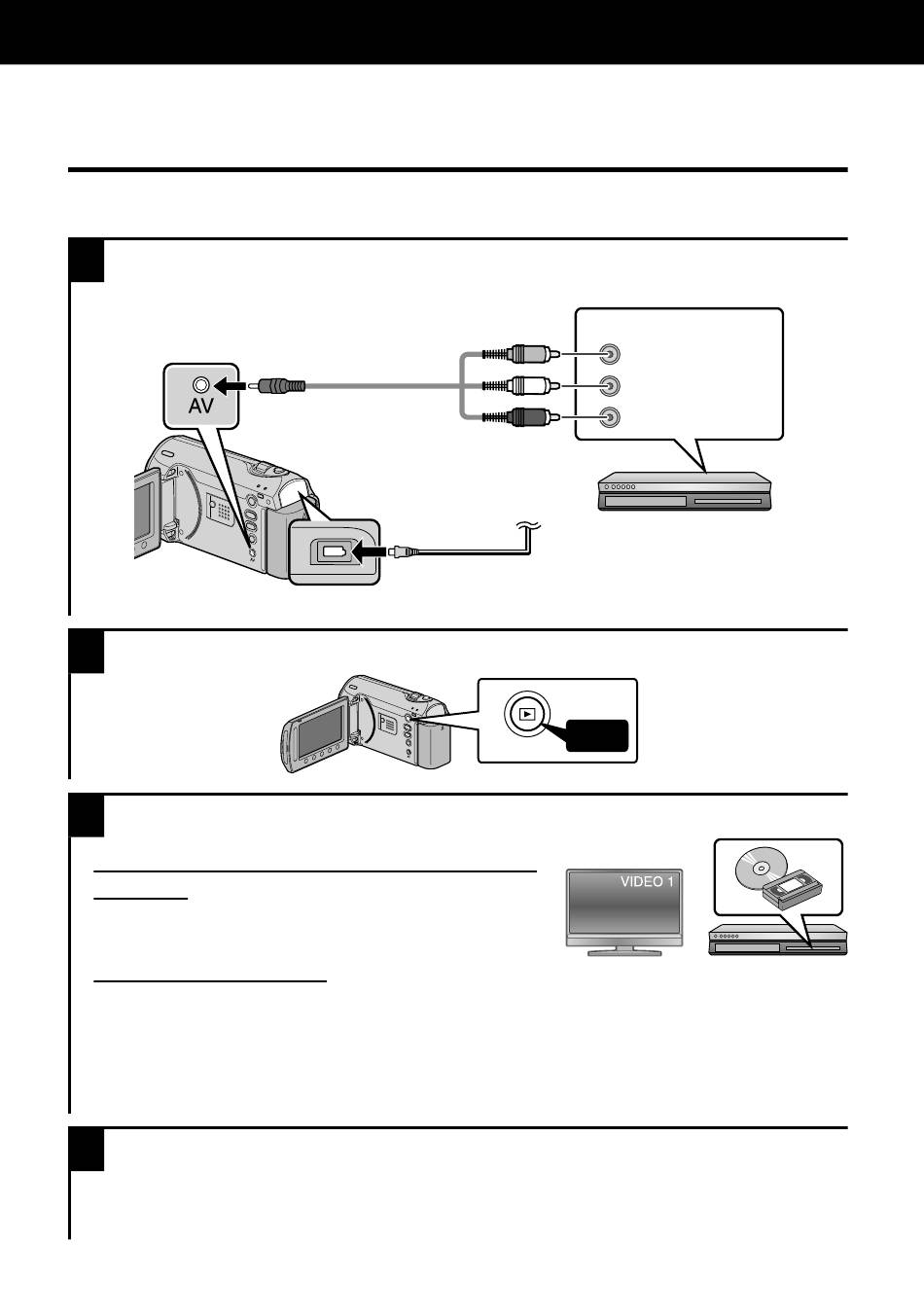 AV

VIDEO 1