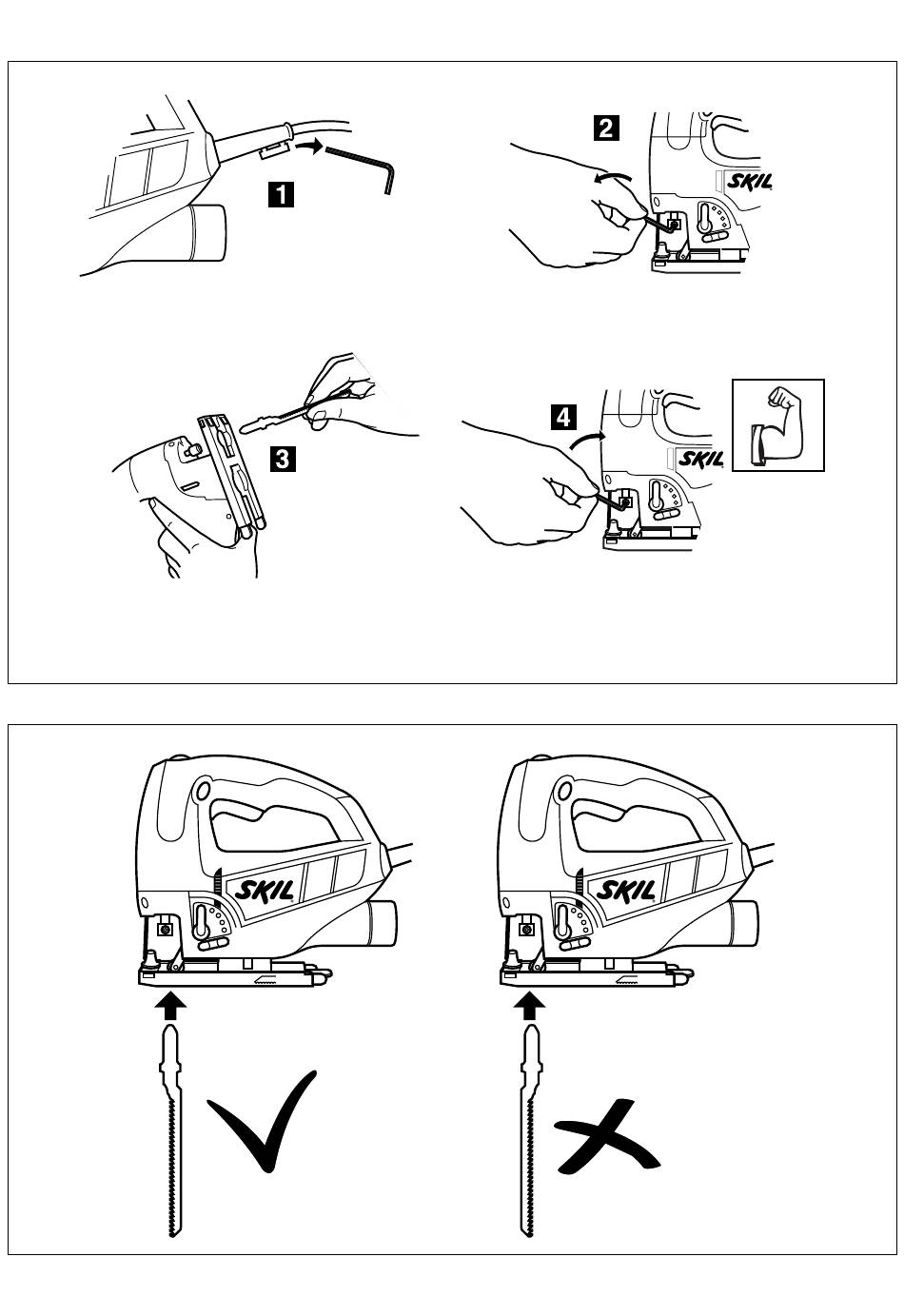 1
2
SKIL
3
4
SKIL
SKIL
SKIL