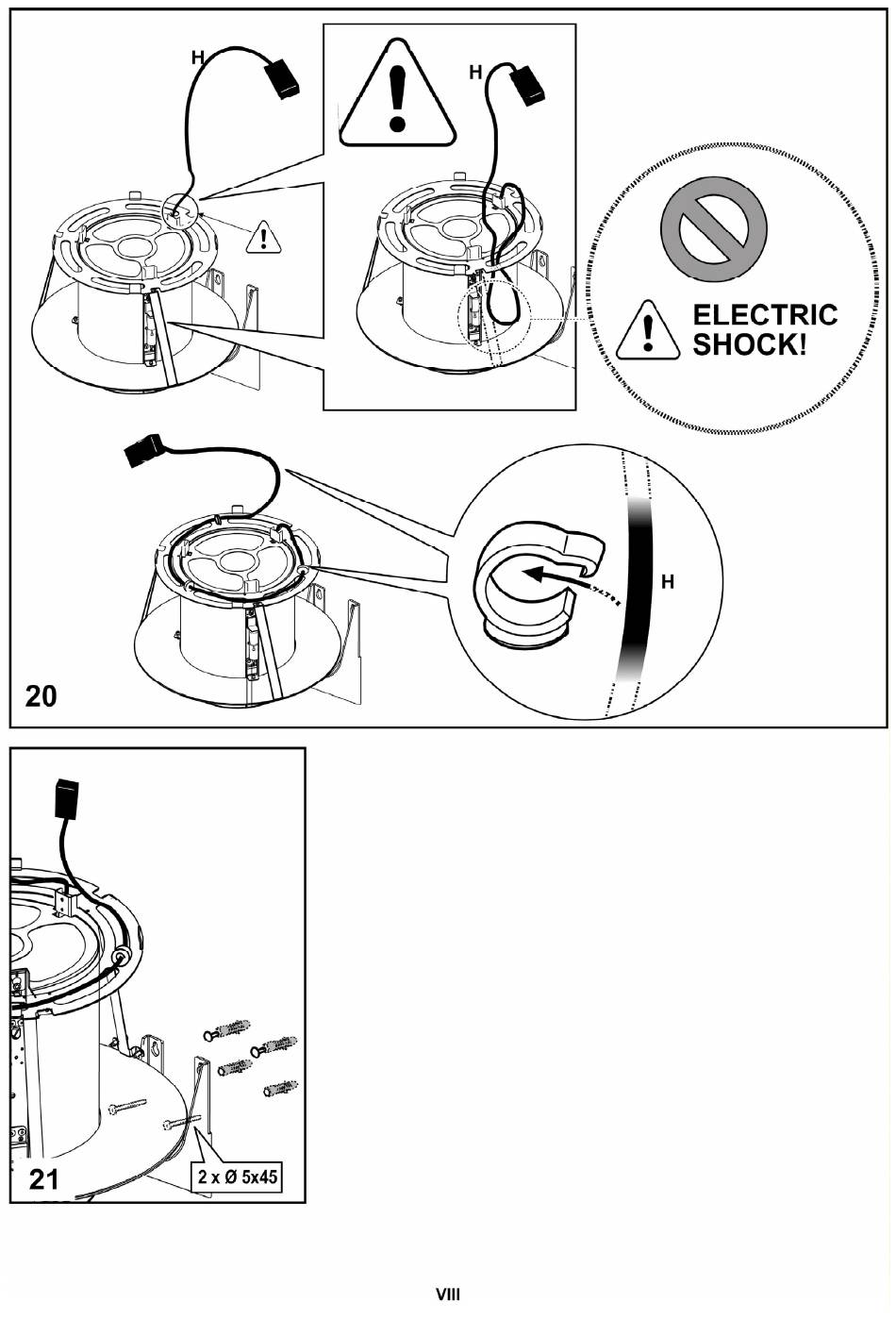 H

H

ELECTRIC SHOCK!

H

20

21

2 x Ø 5x45

VIII