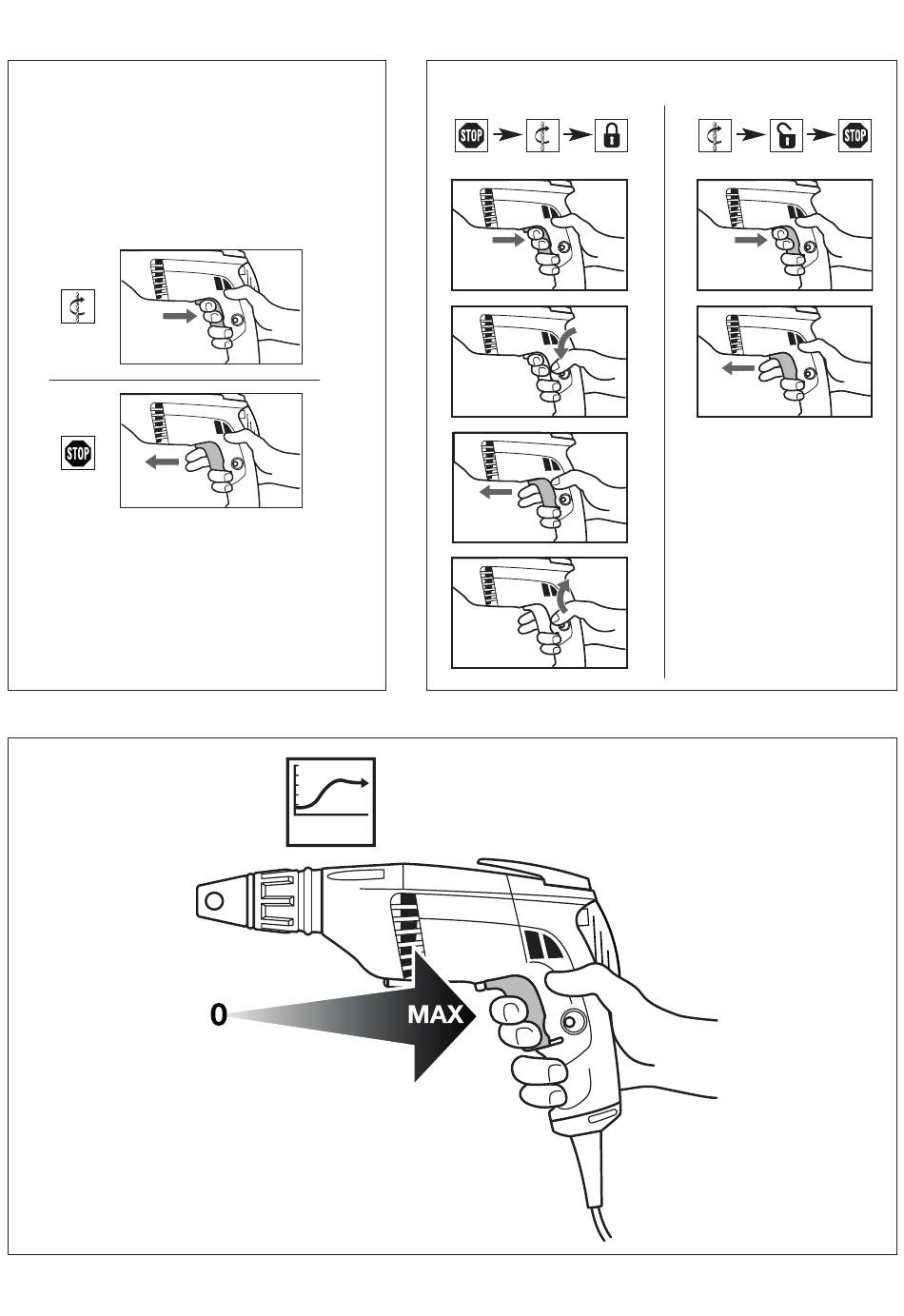 STOP

STOP

STOP

0

MAX