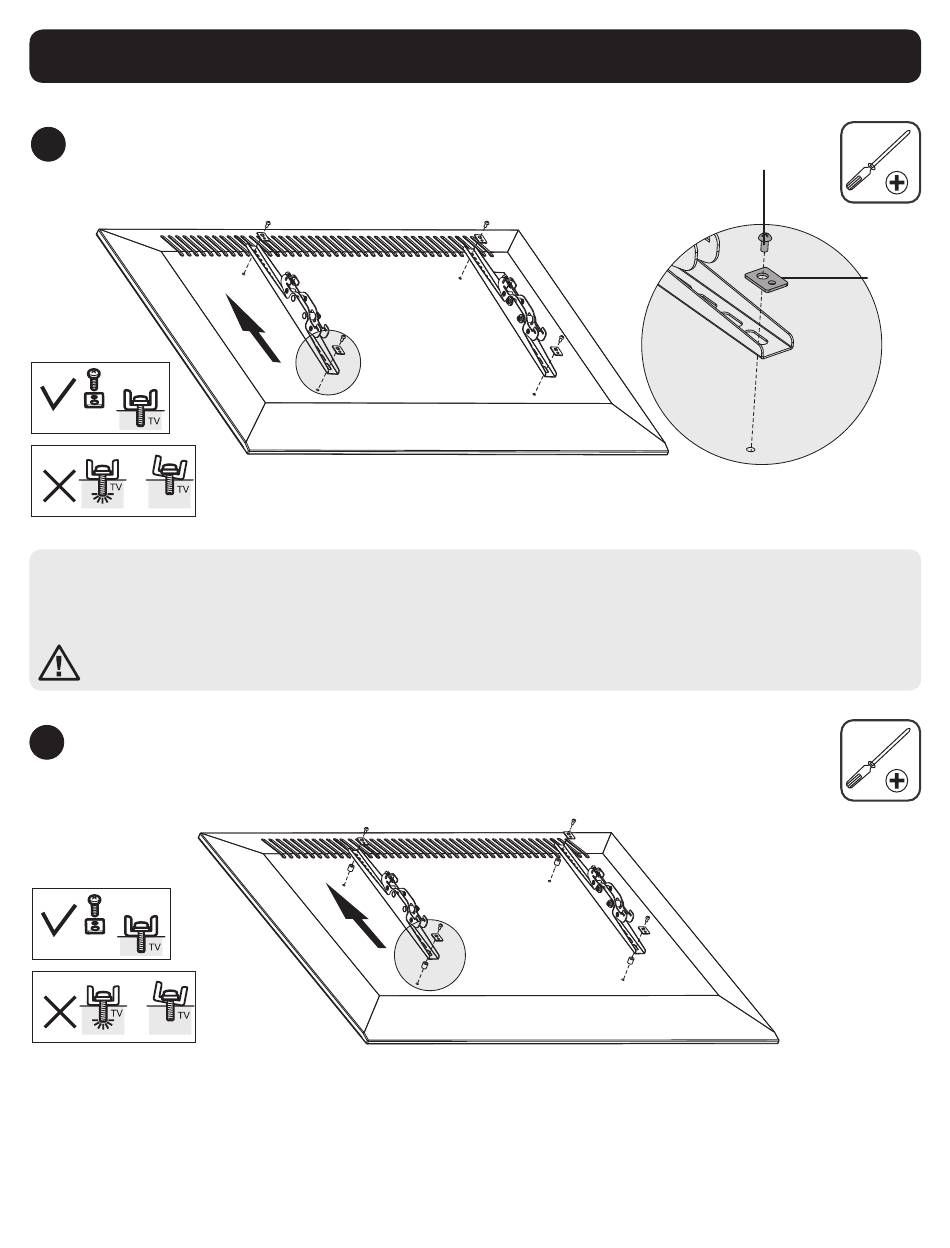 TV
TV
TV
TV
TV
TV