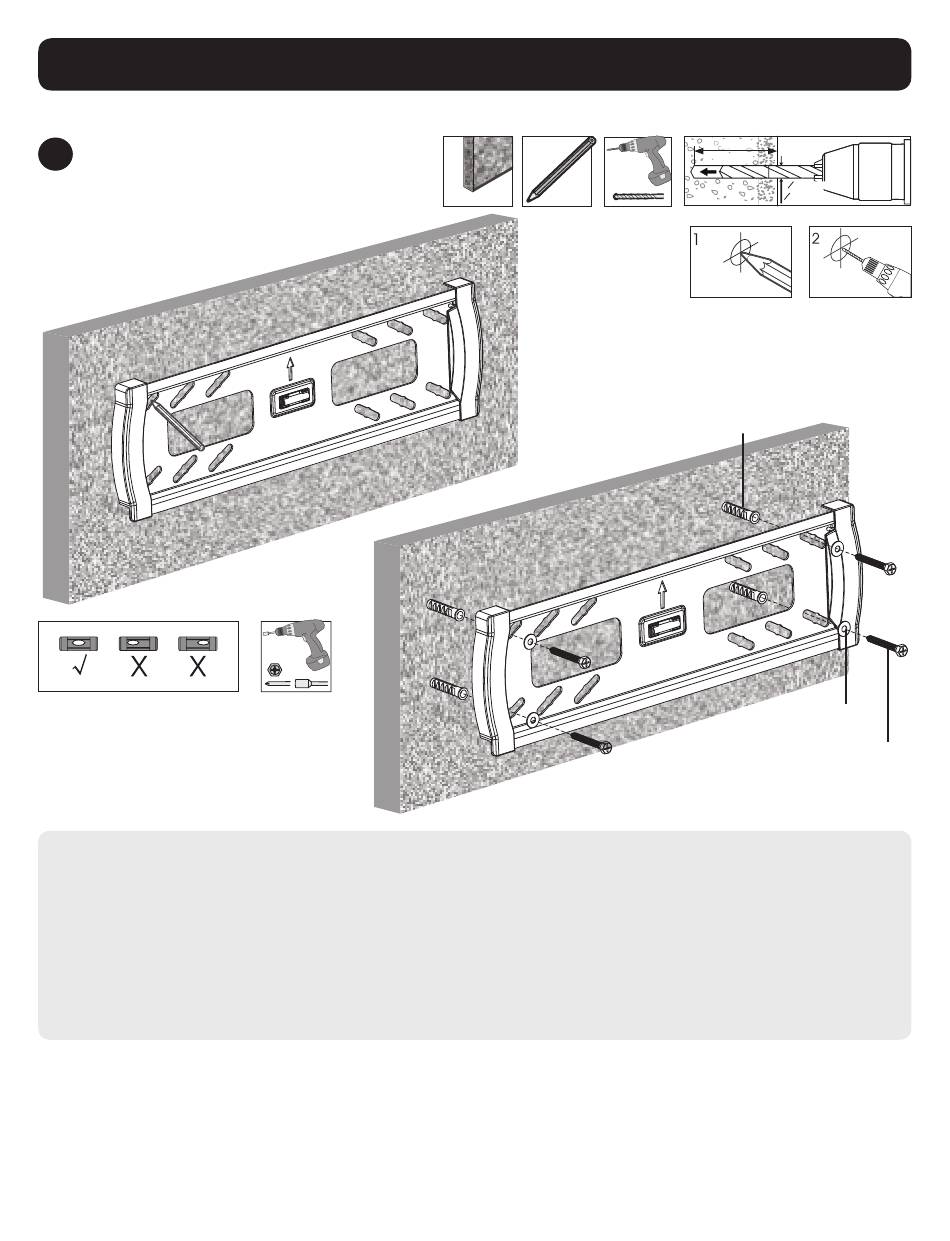 1

2

√ X X