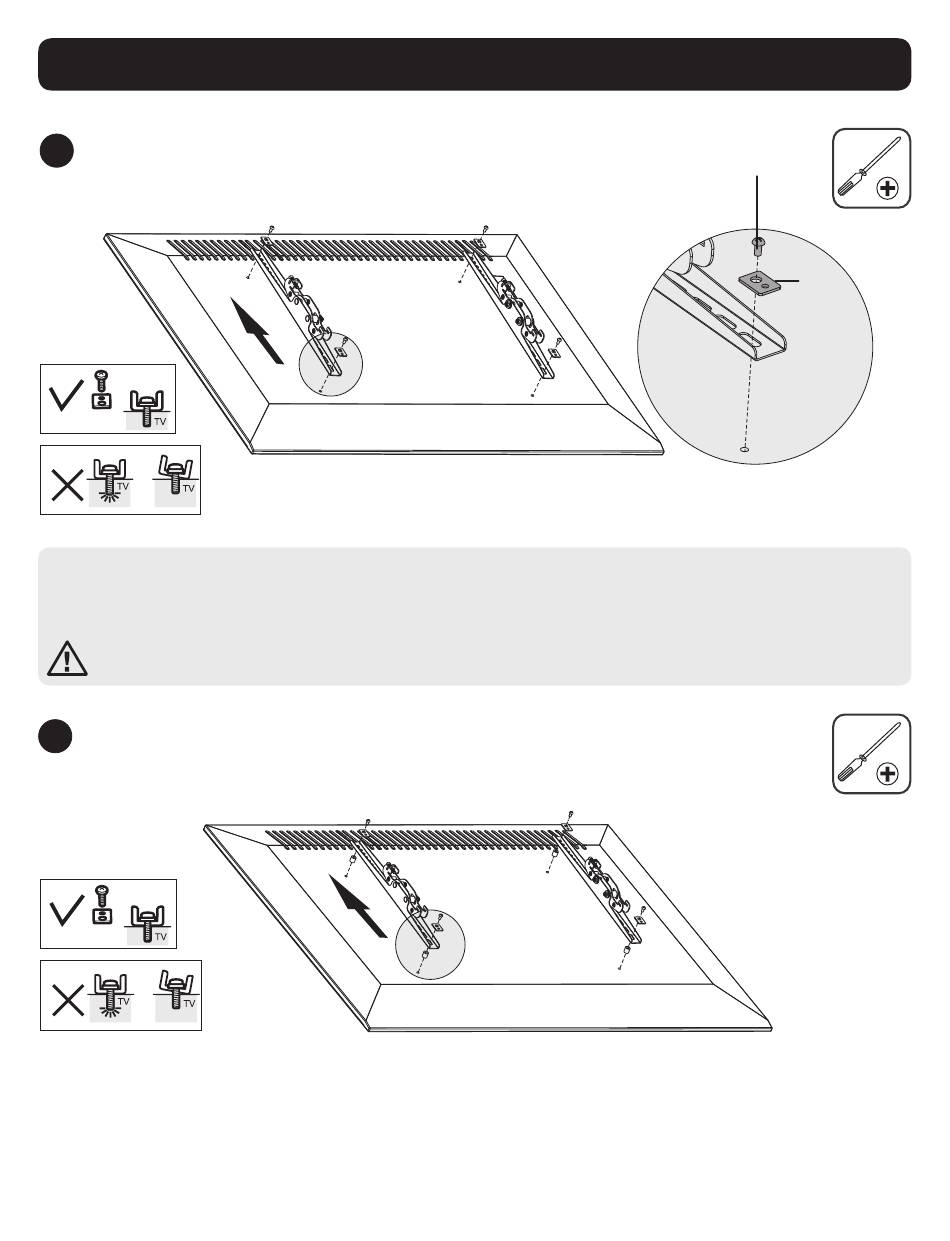 TV
TV
TV
TV
TV
TV