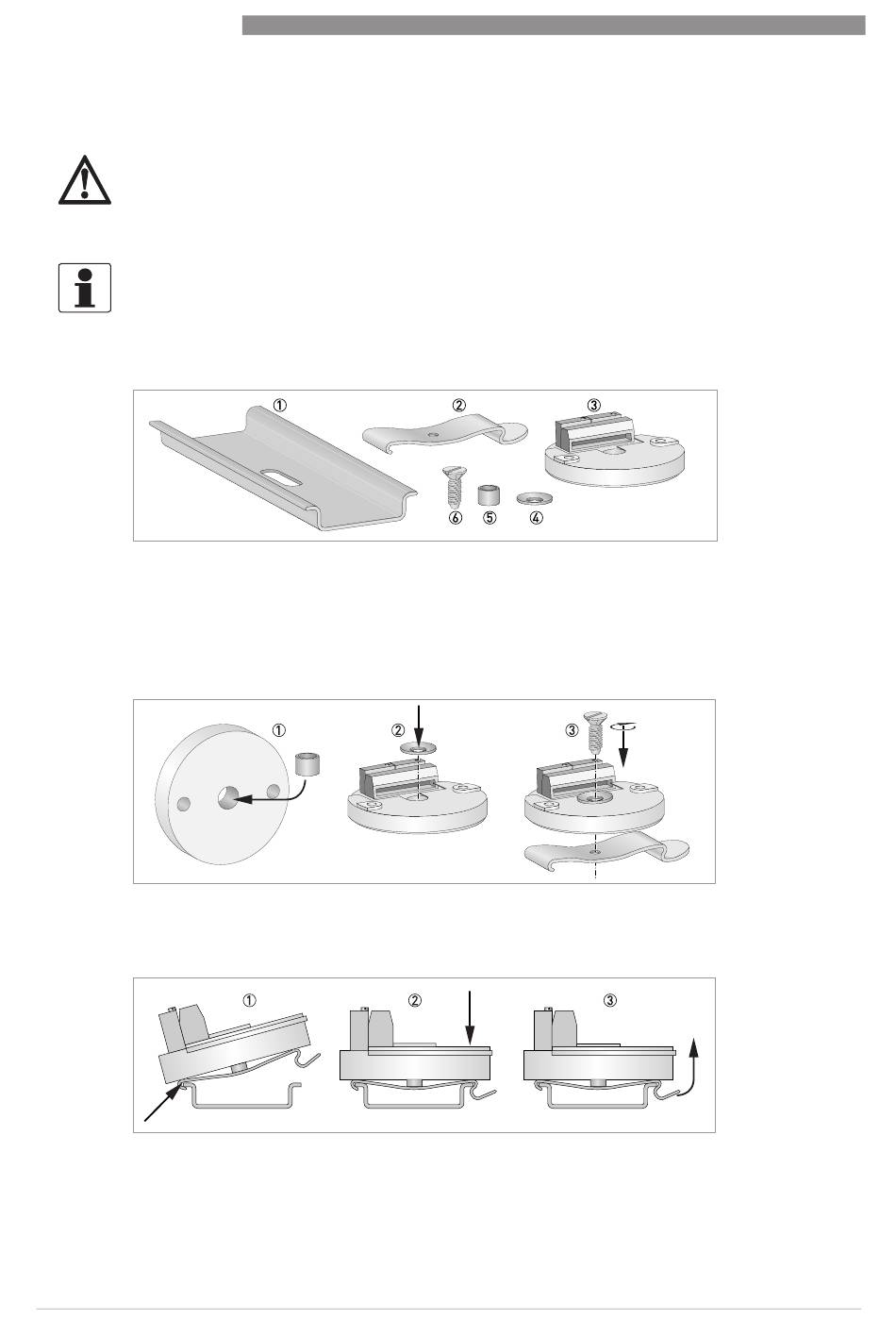 ①
②
③
⑥
⑤
④

①
②
③

①
②
③