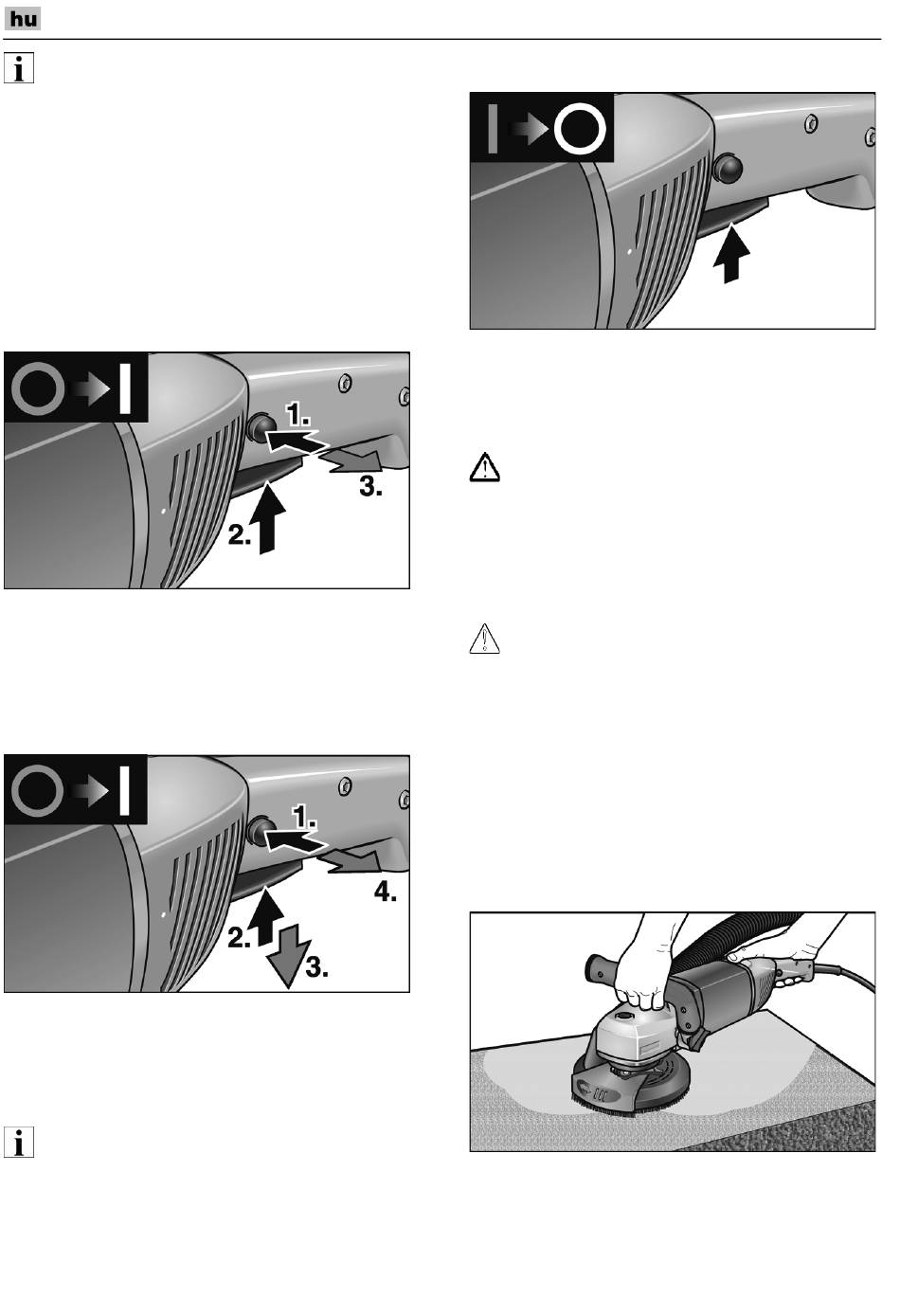 hu

1.

2.

3.

1.

2.

3.

4.