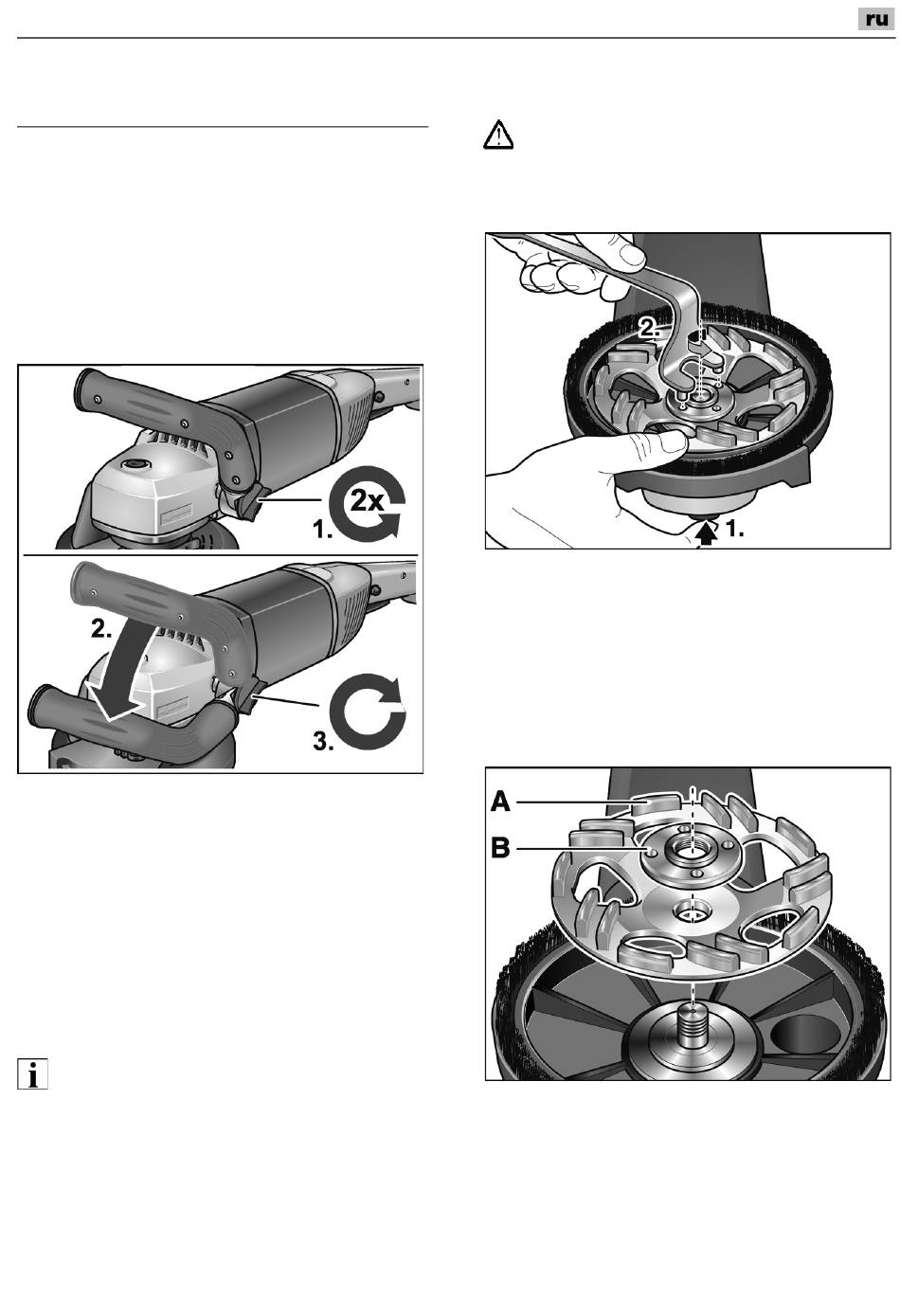 ru

2x
1.
2.
3.

2.
1.

A
B