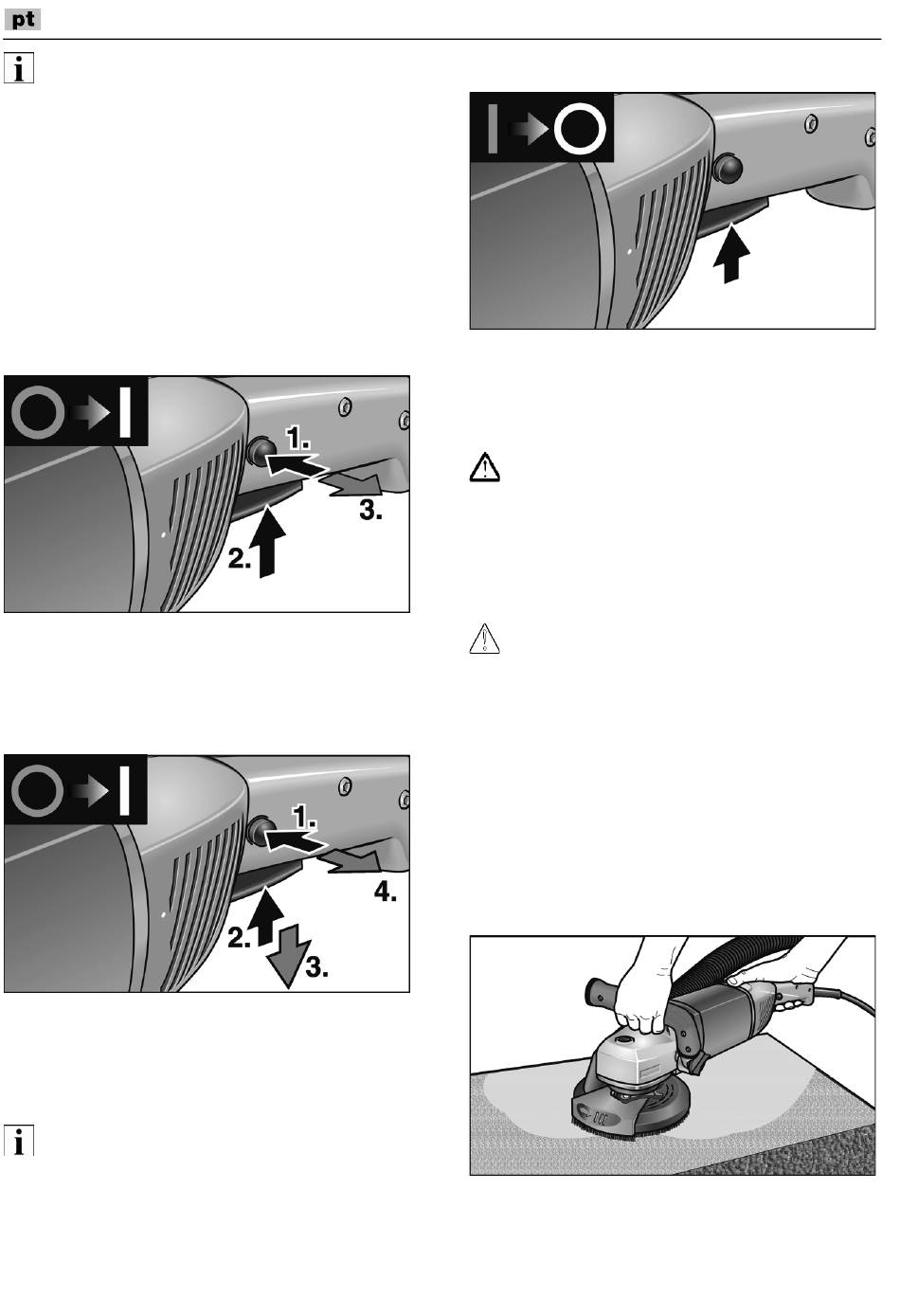 pt

1.

3.

2.

1.

4.

2.

3.