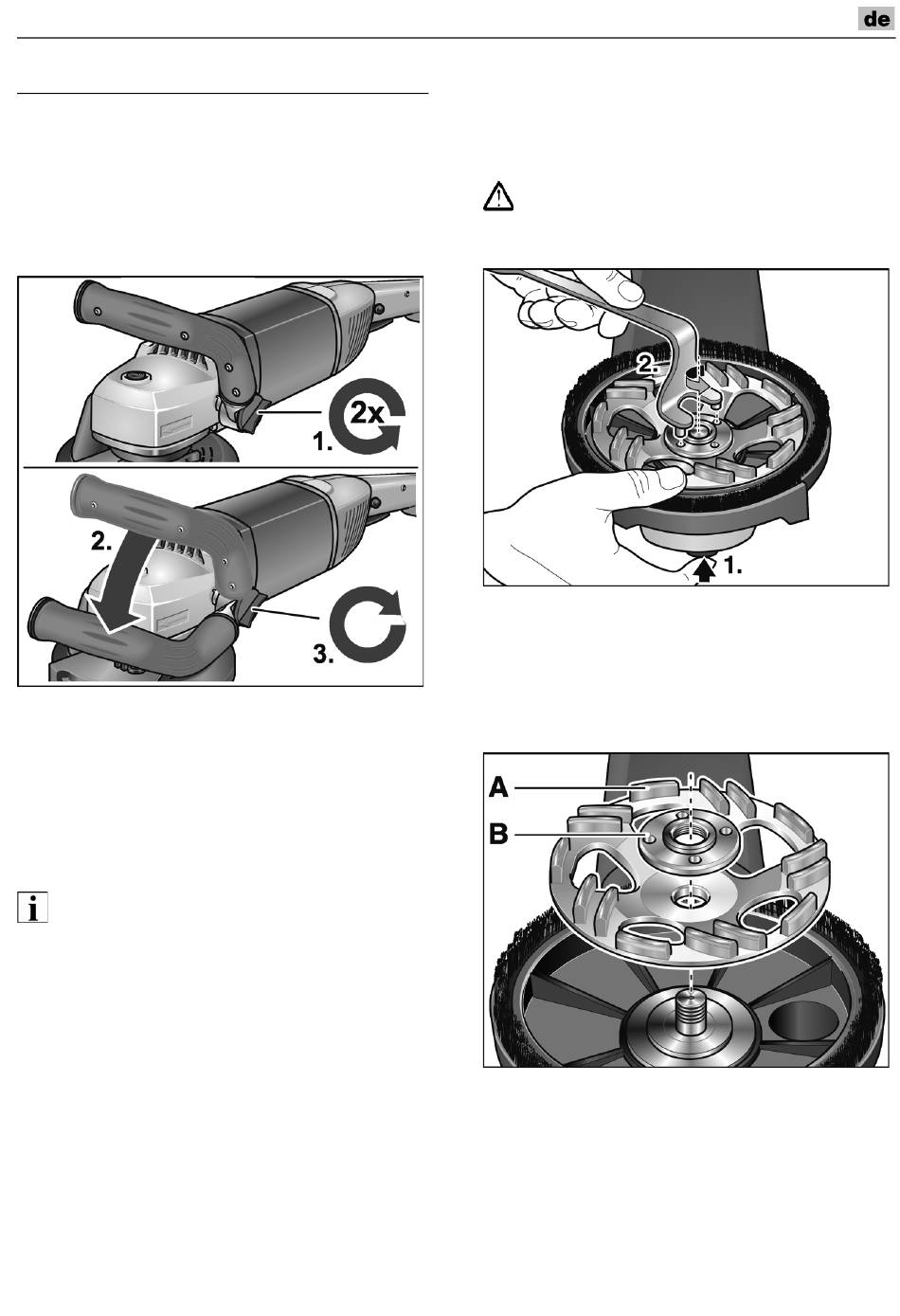 de

2x

1.

2.

3.

2.

1.

A

B