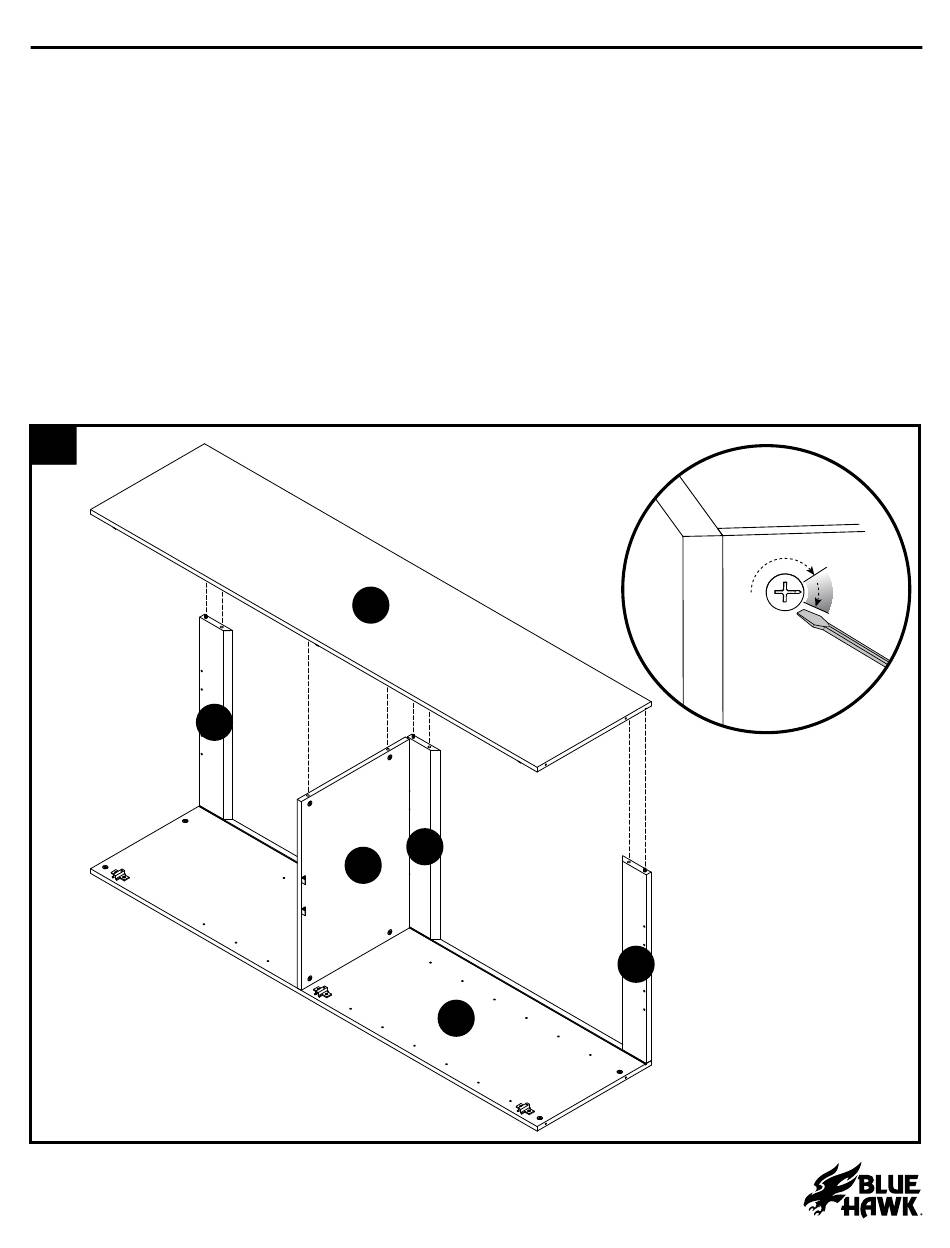 BLUE HAWK.