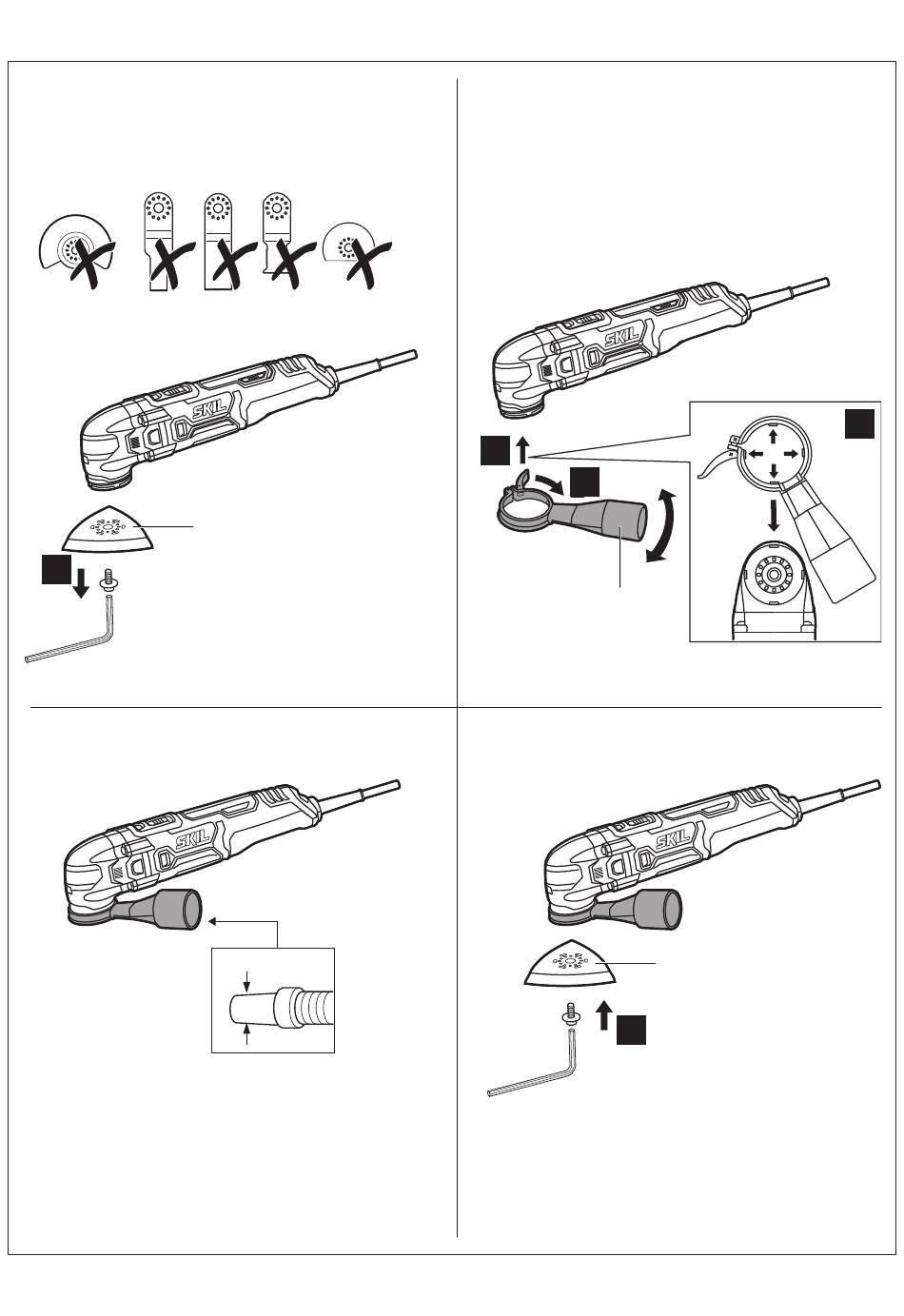 SKIL

SKIL

SKIL

SKIL