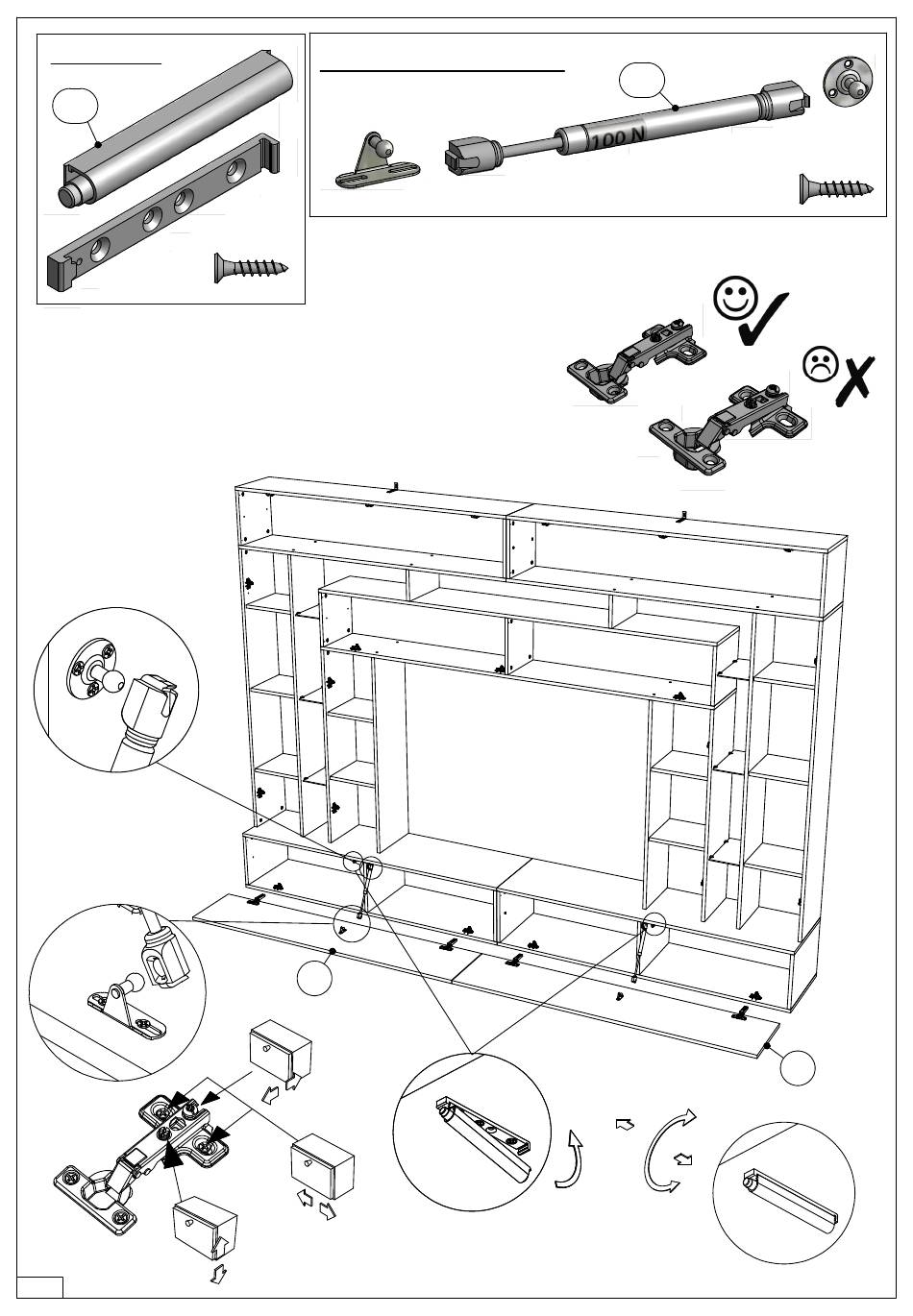 100 N