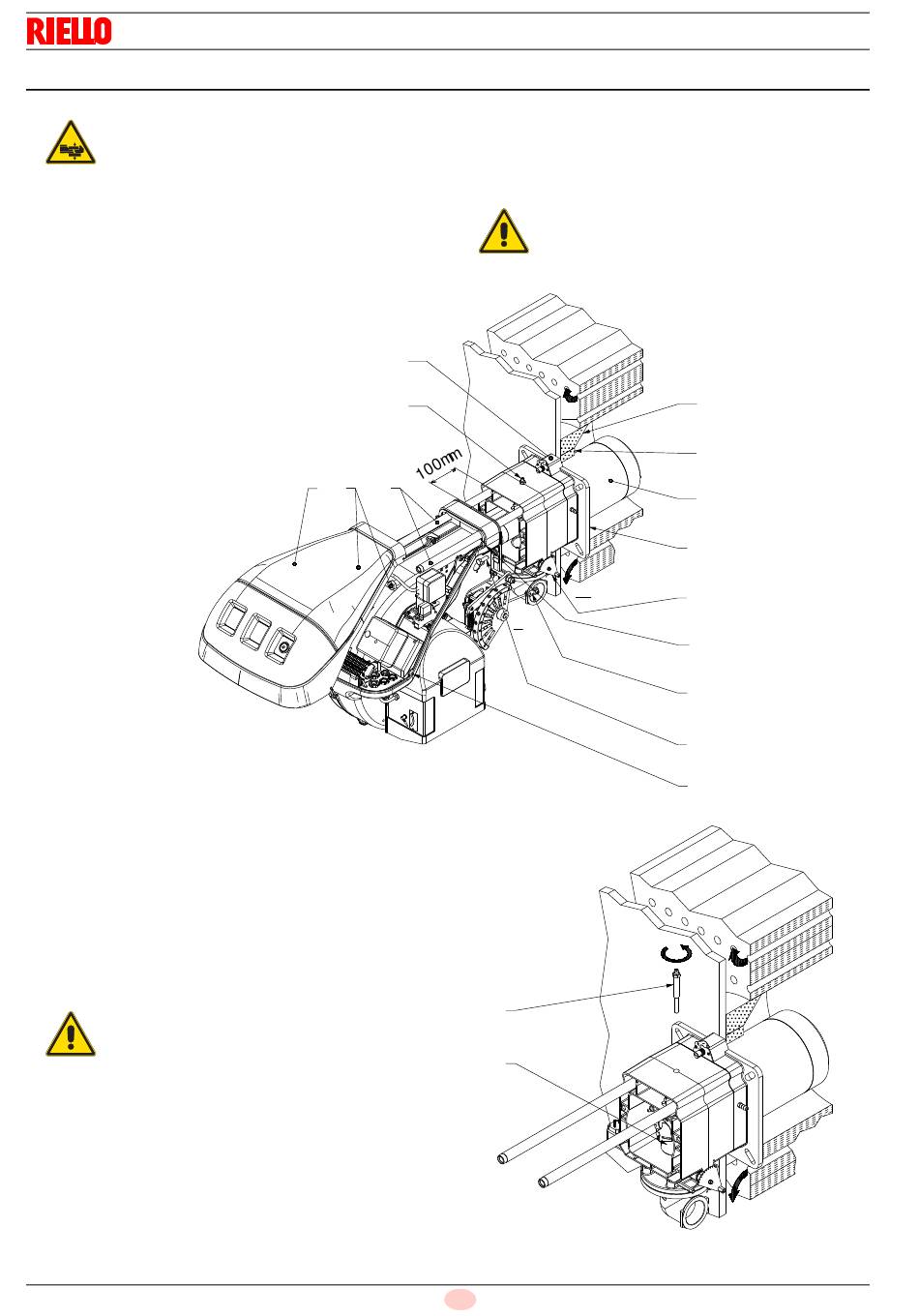 RIELLO

100mm