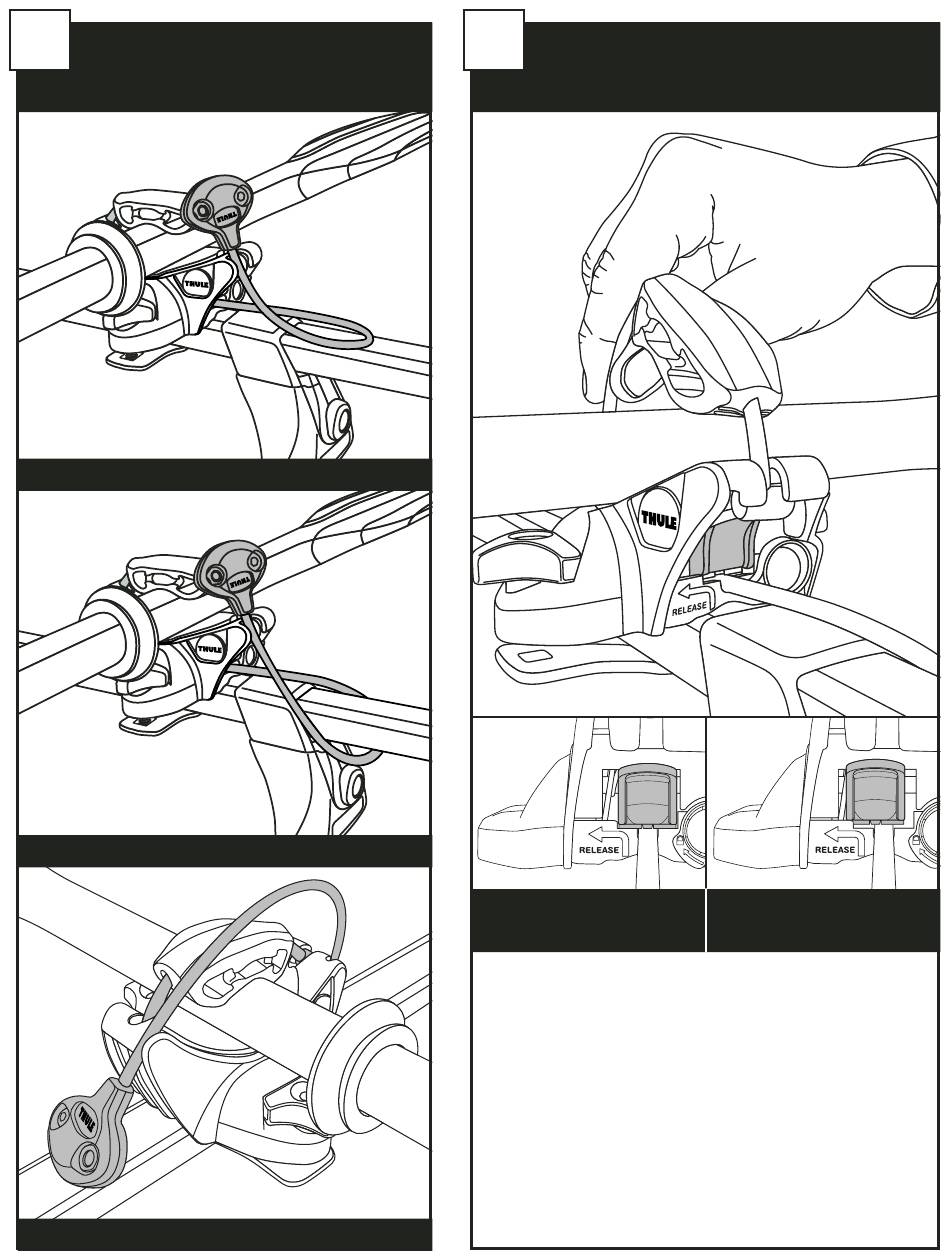 THULE

THULE

THULE

THULE

THULE

THULE

RELEASE

RELEASE

RELEASE