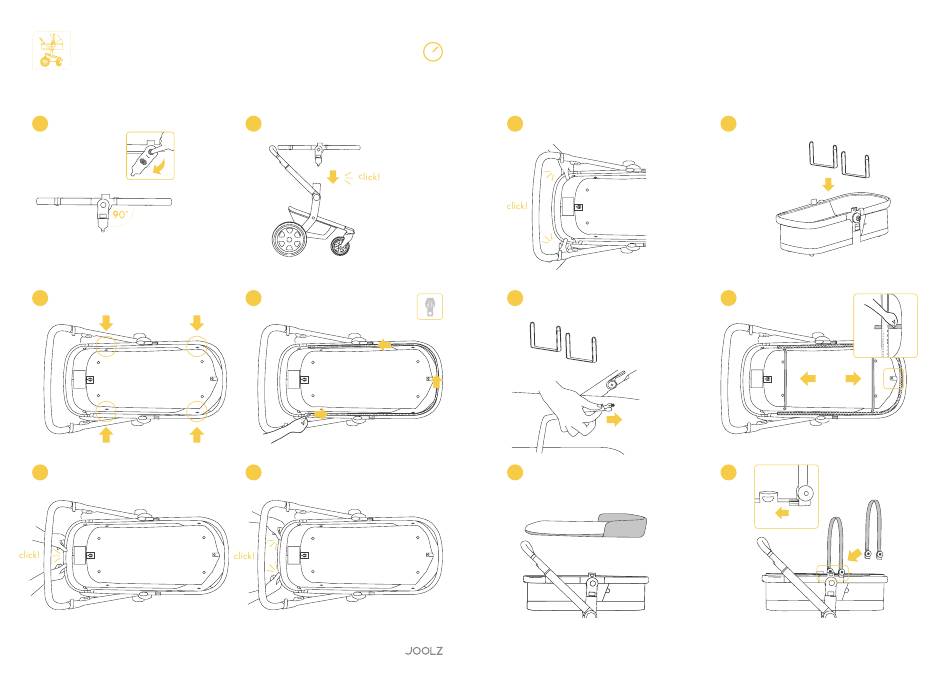 90°

click!

click!

click!

click!

JOOLZ