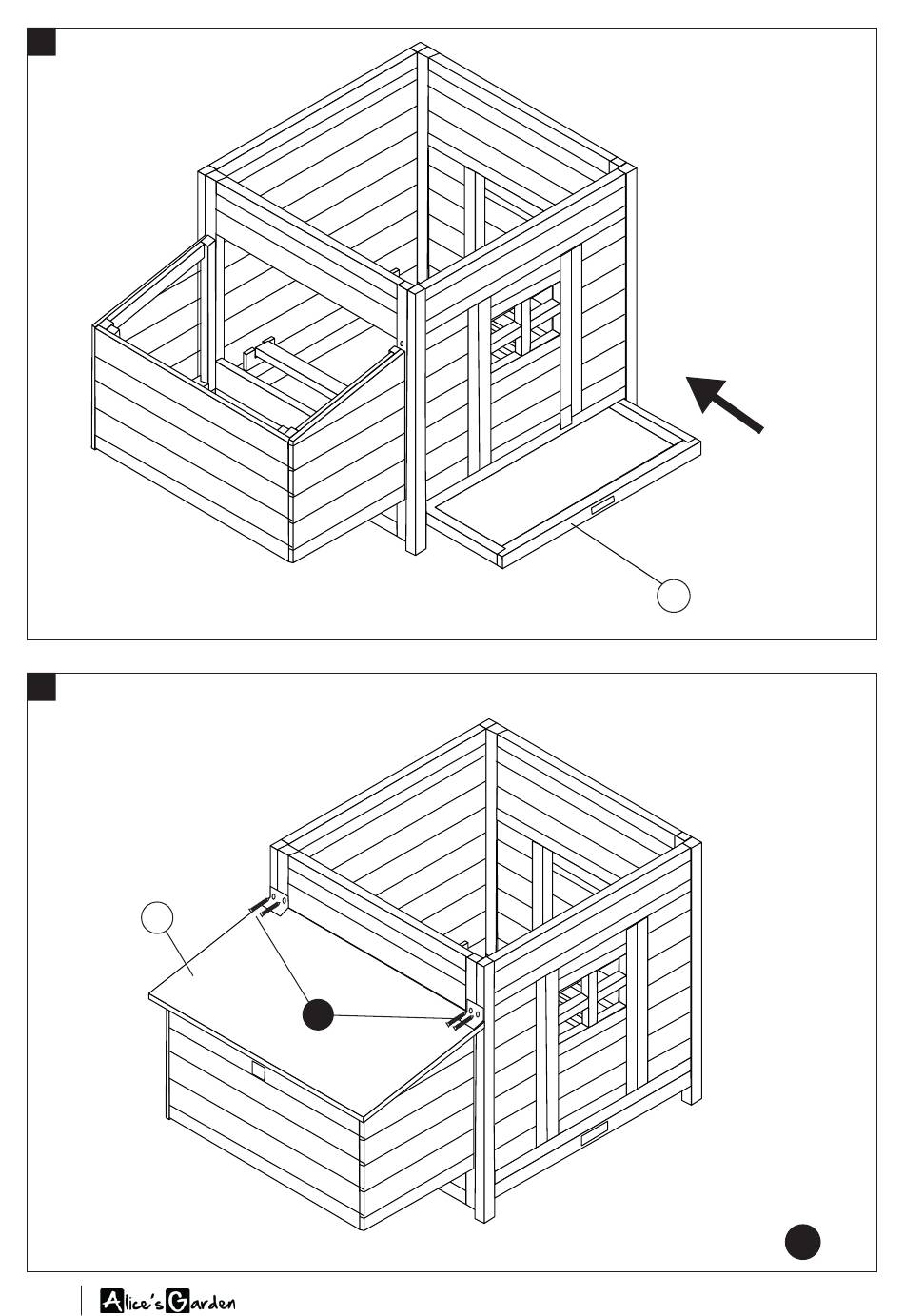 Alice's Garden