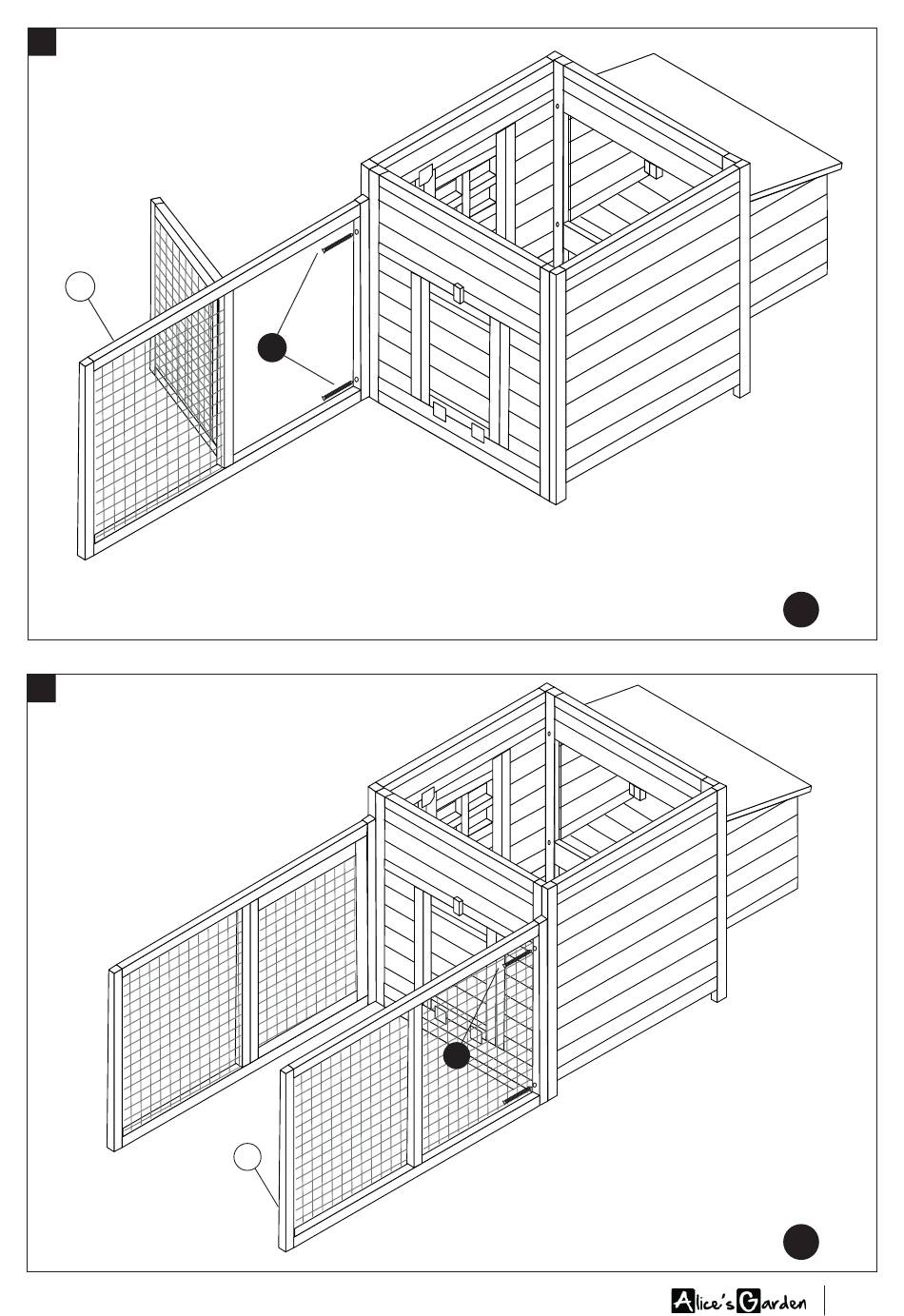 Alice's Garden