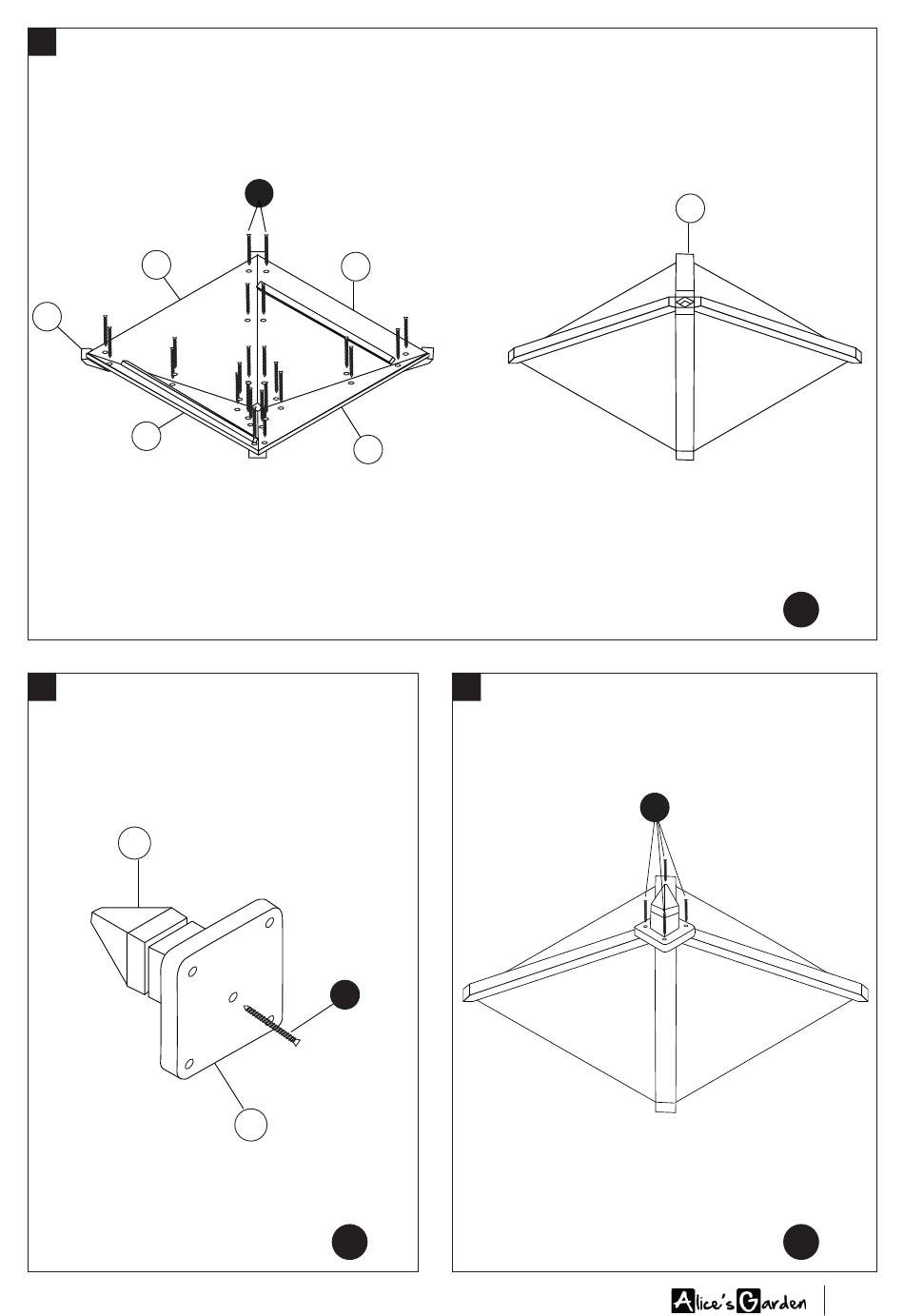 Alice's Garden