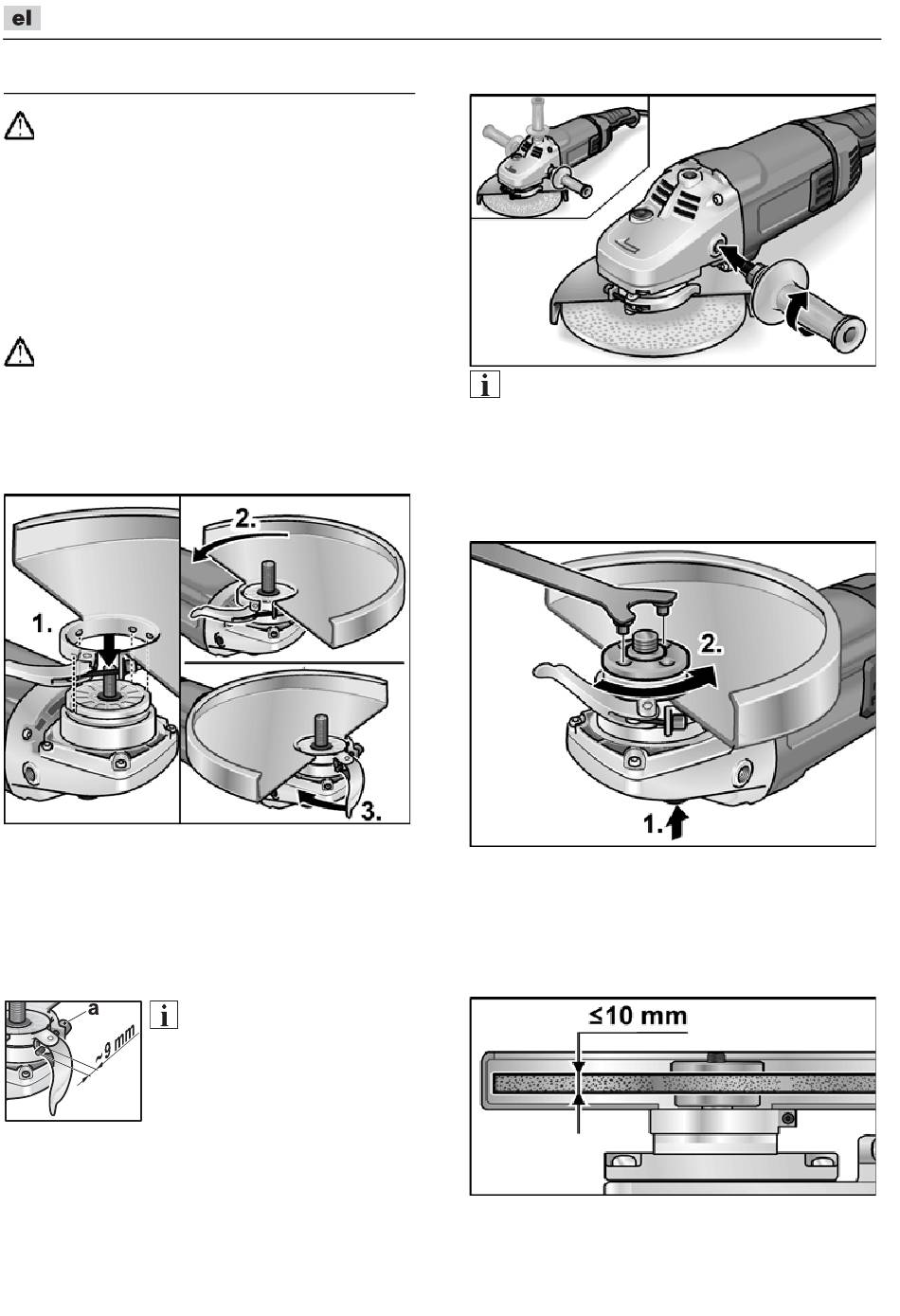 el

2.

1.

3.

a

~9 mm

2.

1.

≤10 mm