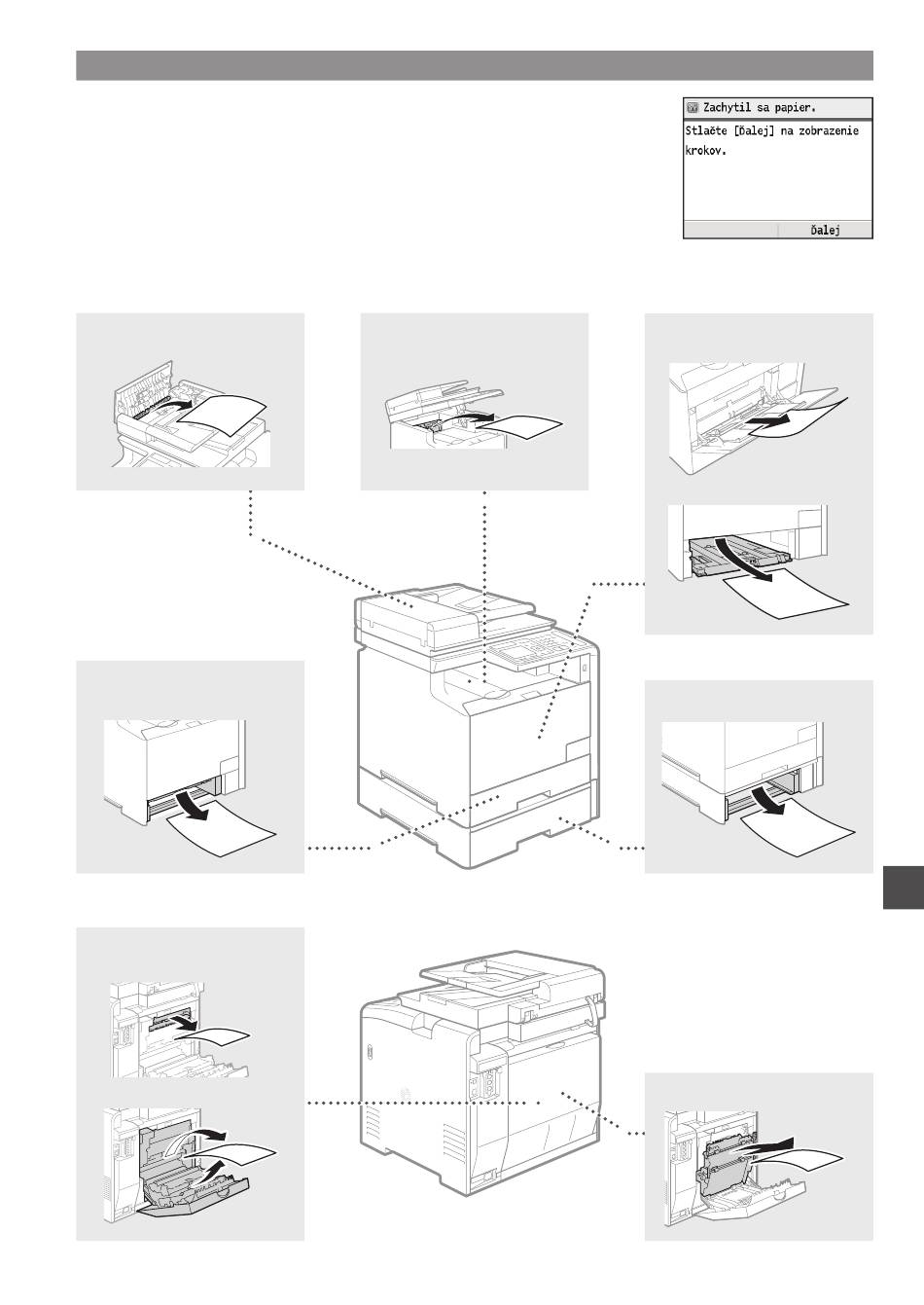 Zachytil sa papier.

Stlačte [Ďalej] na zobrazenie krokov.

Ďalej