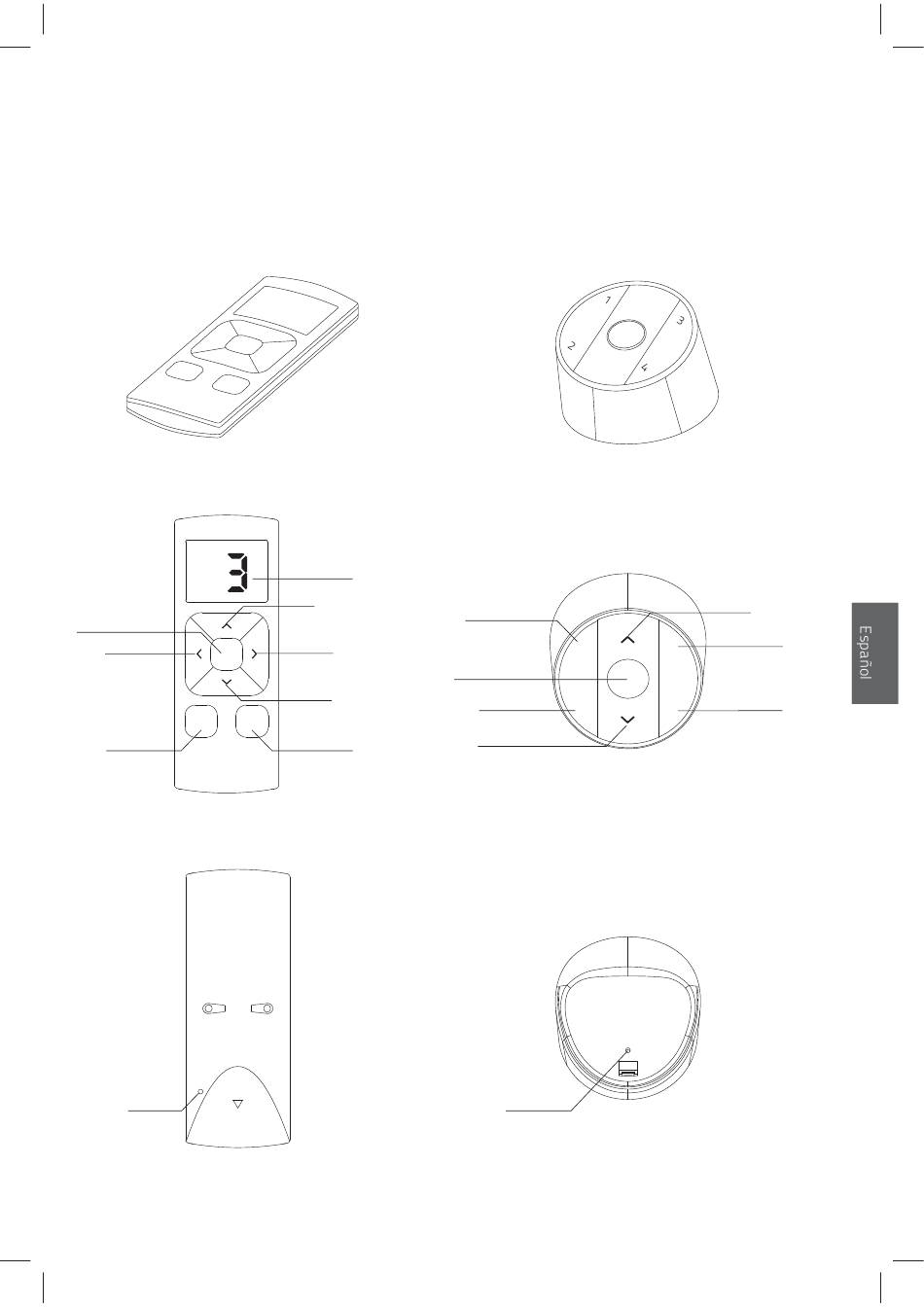 1
2
3
4
3
Español