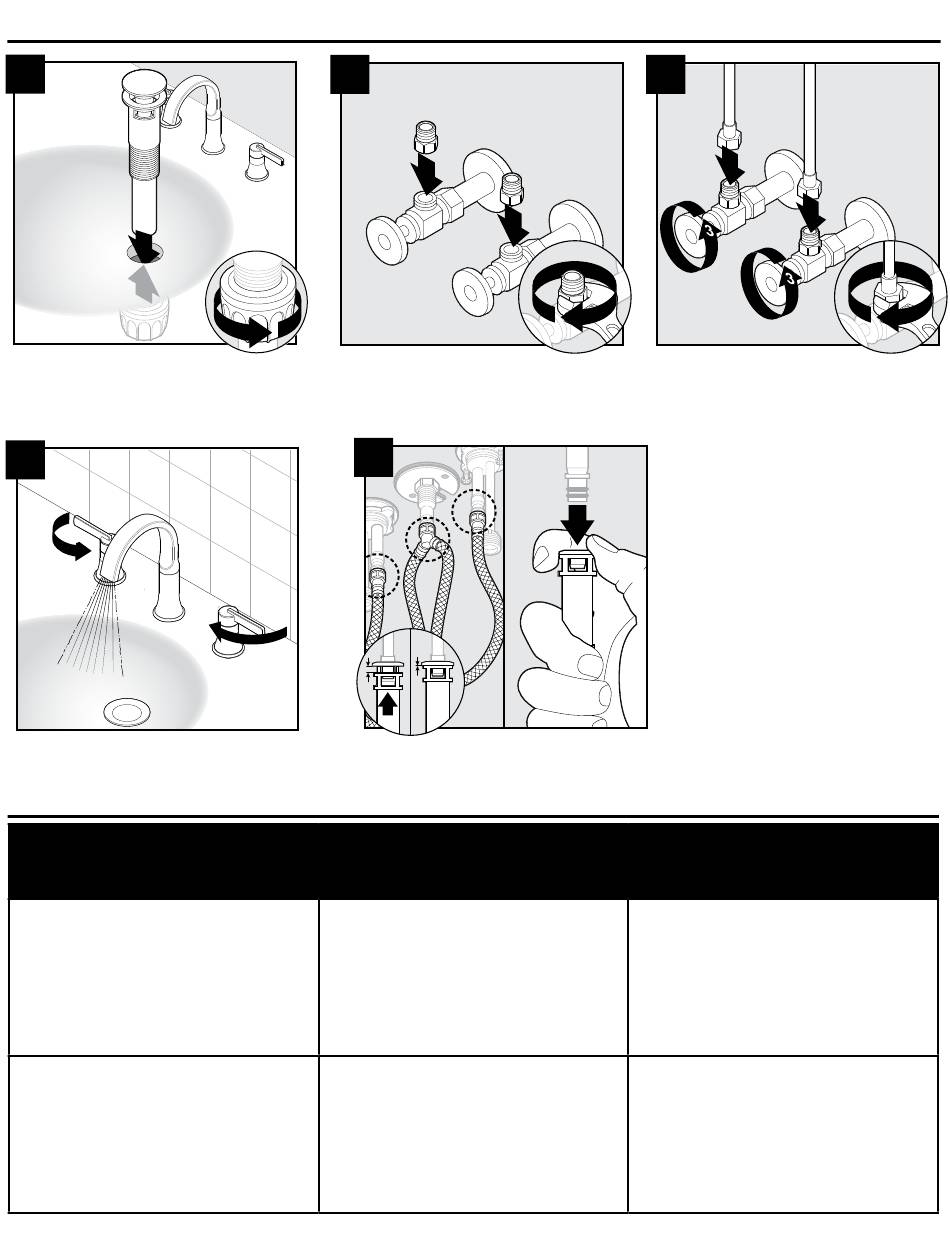 3

3