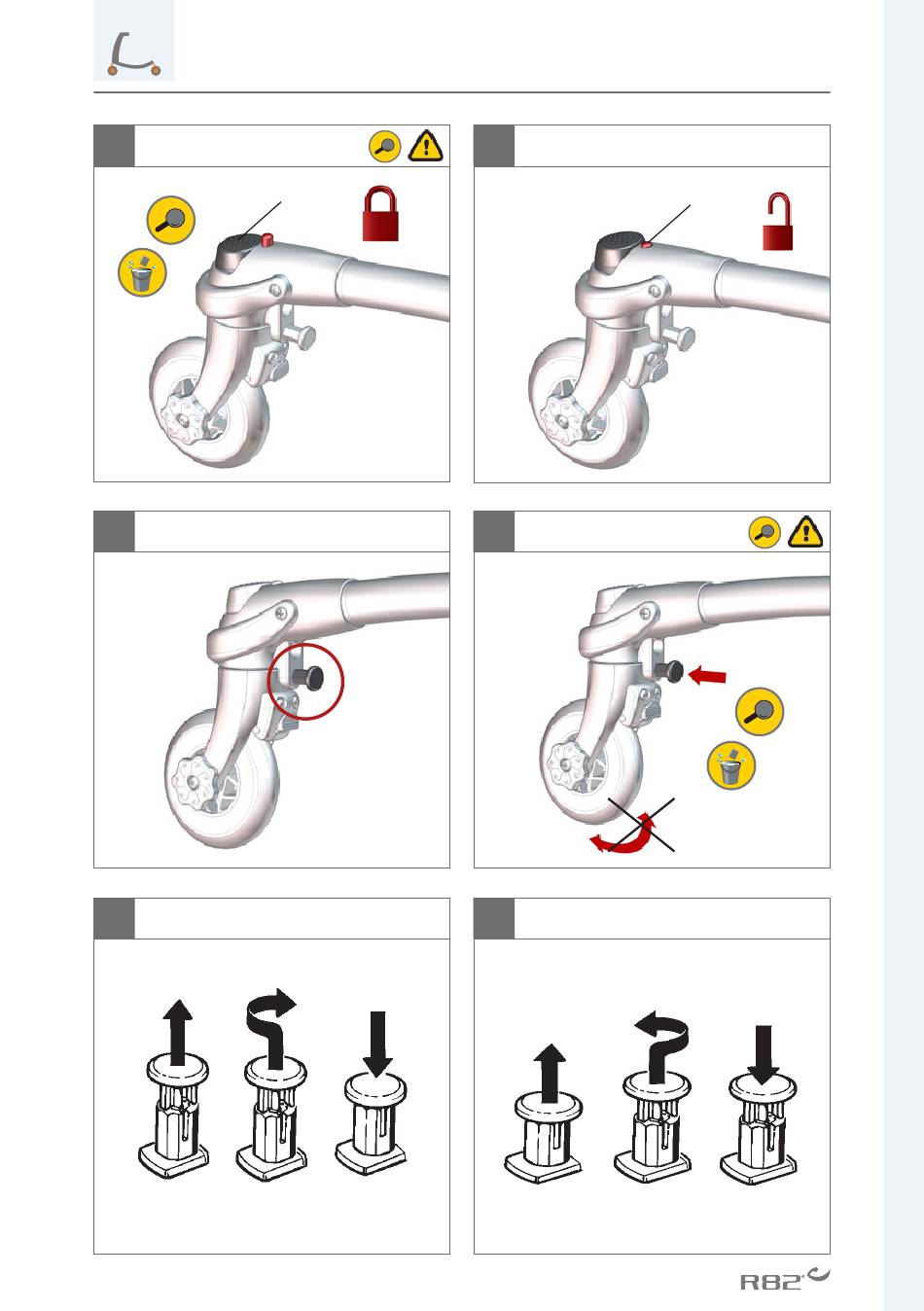 R82