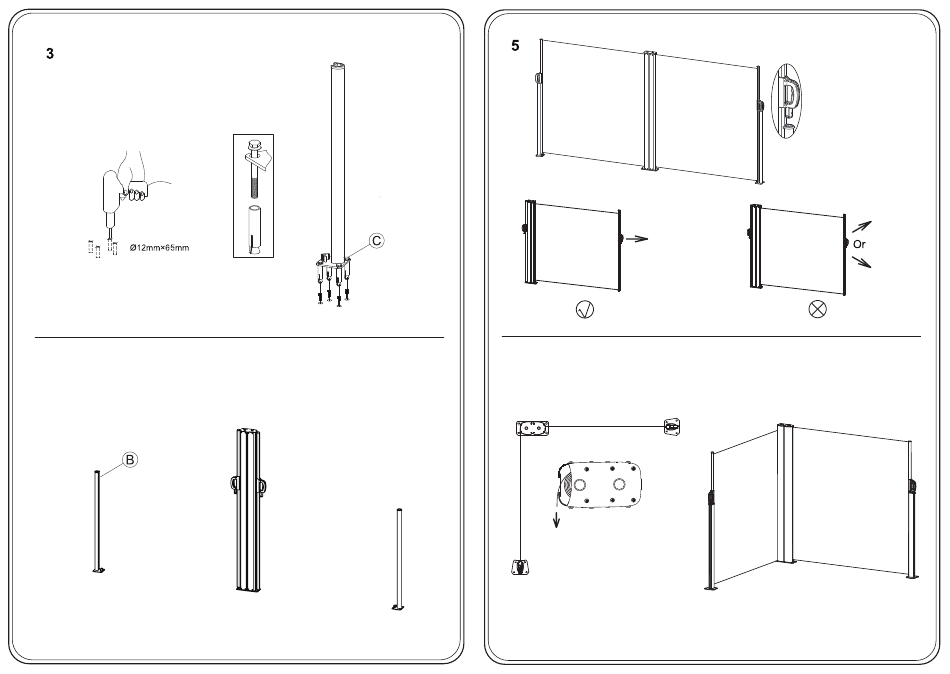 3

Ø12mm×65mm

C

B

5

Or