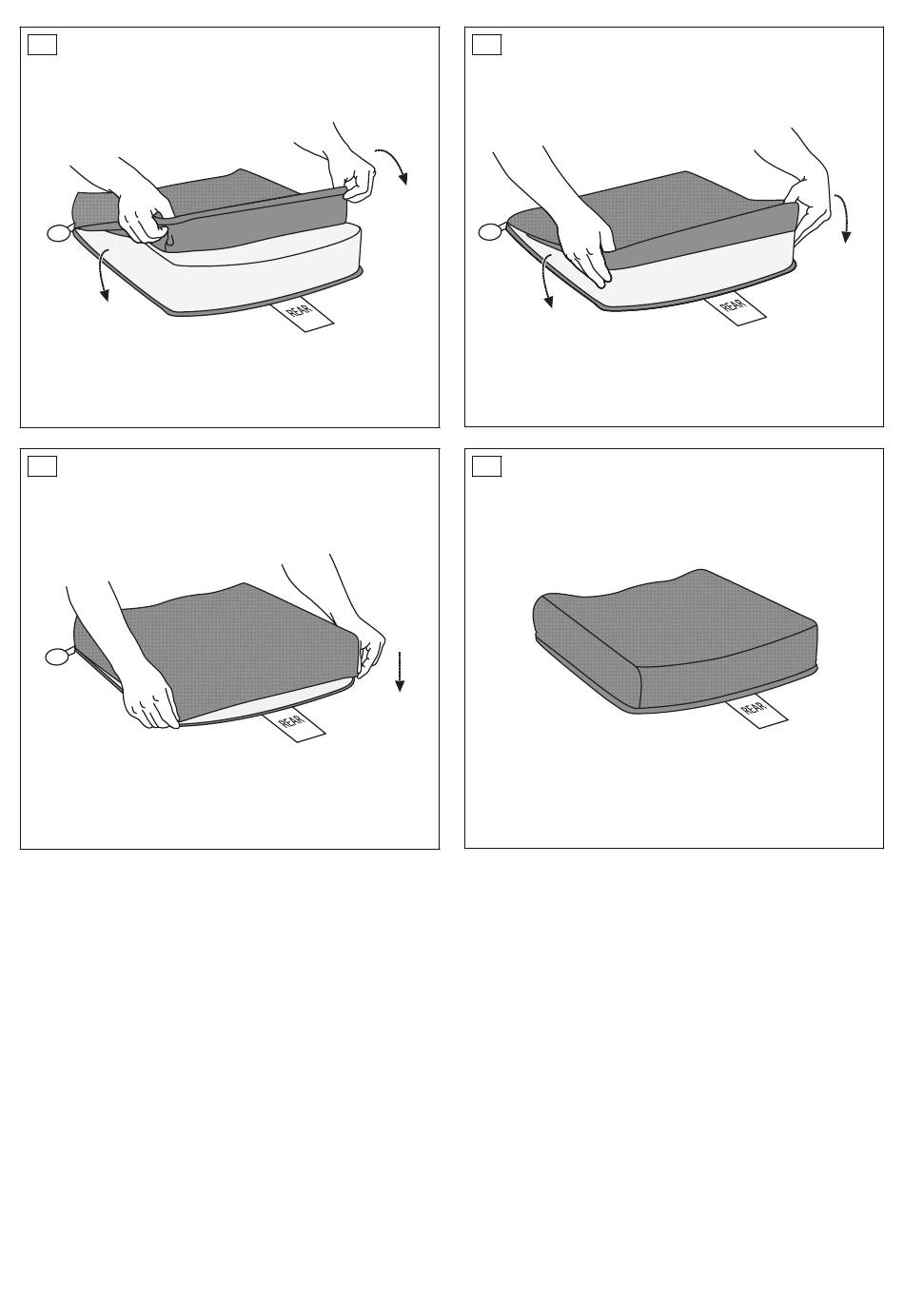 REAR

REAR

REAR

REAR