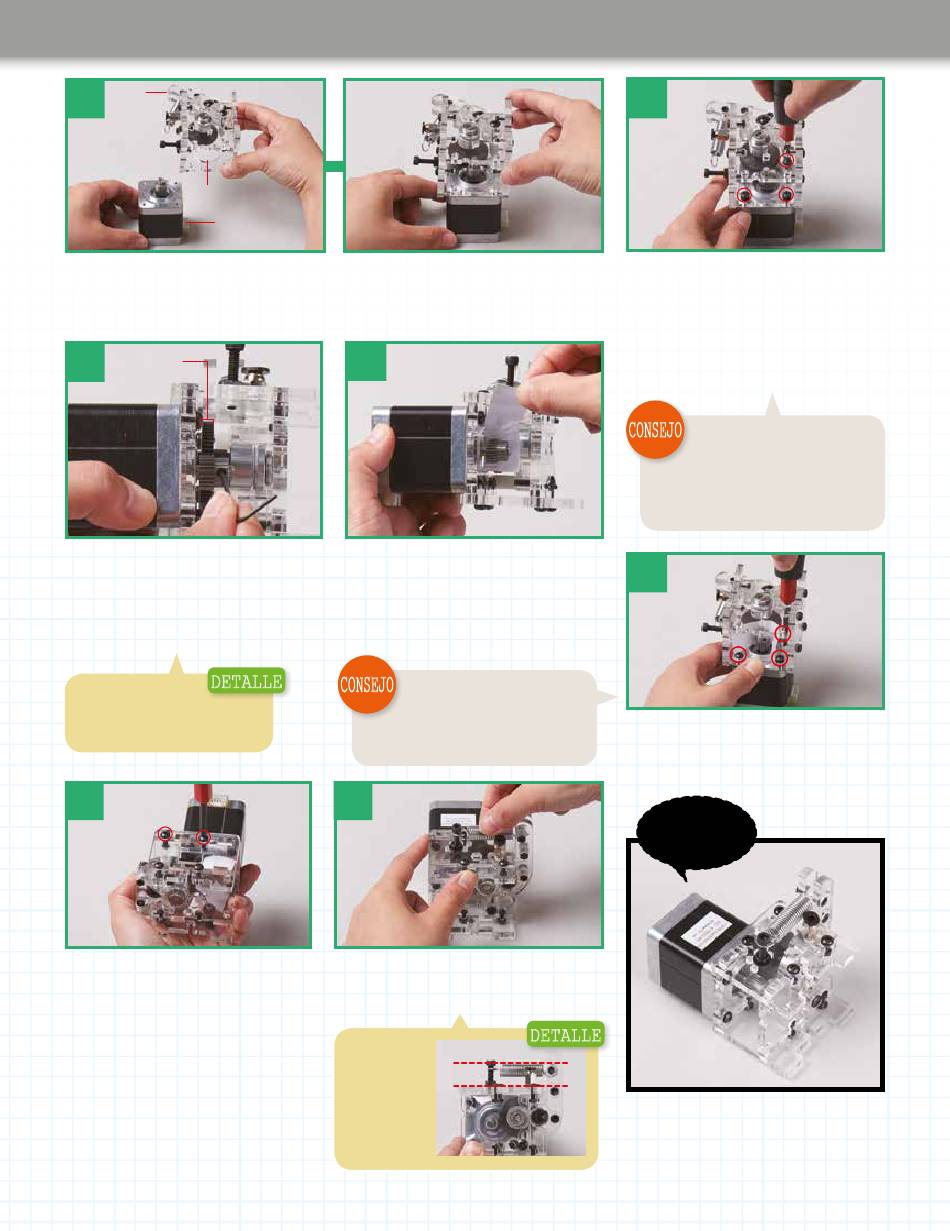 CONSEJO

DETALLE

CONSEJO

DETALLE