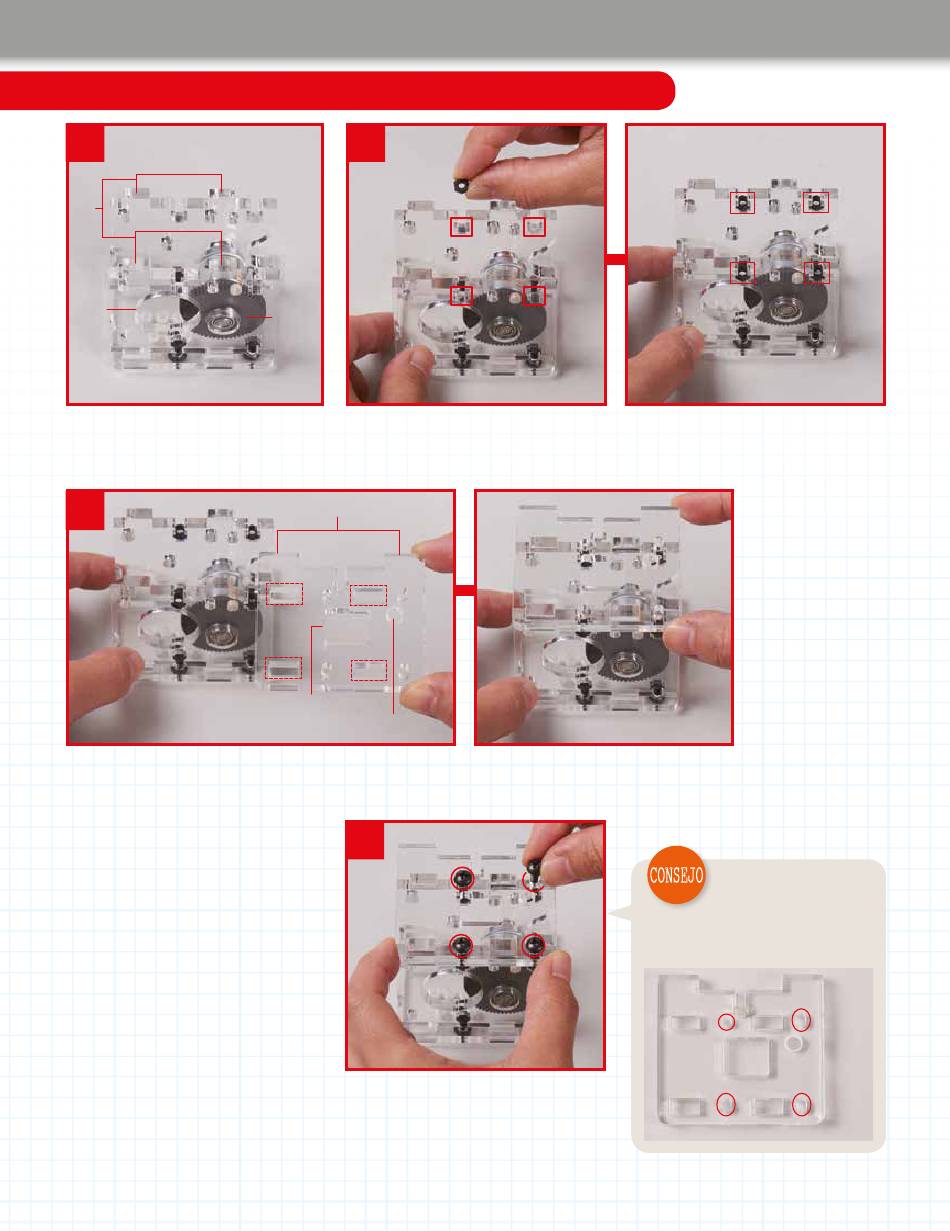 CONSEJO