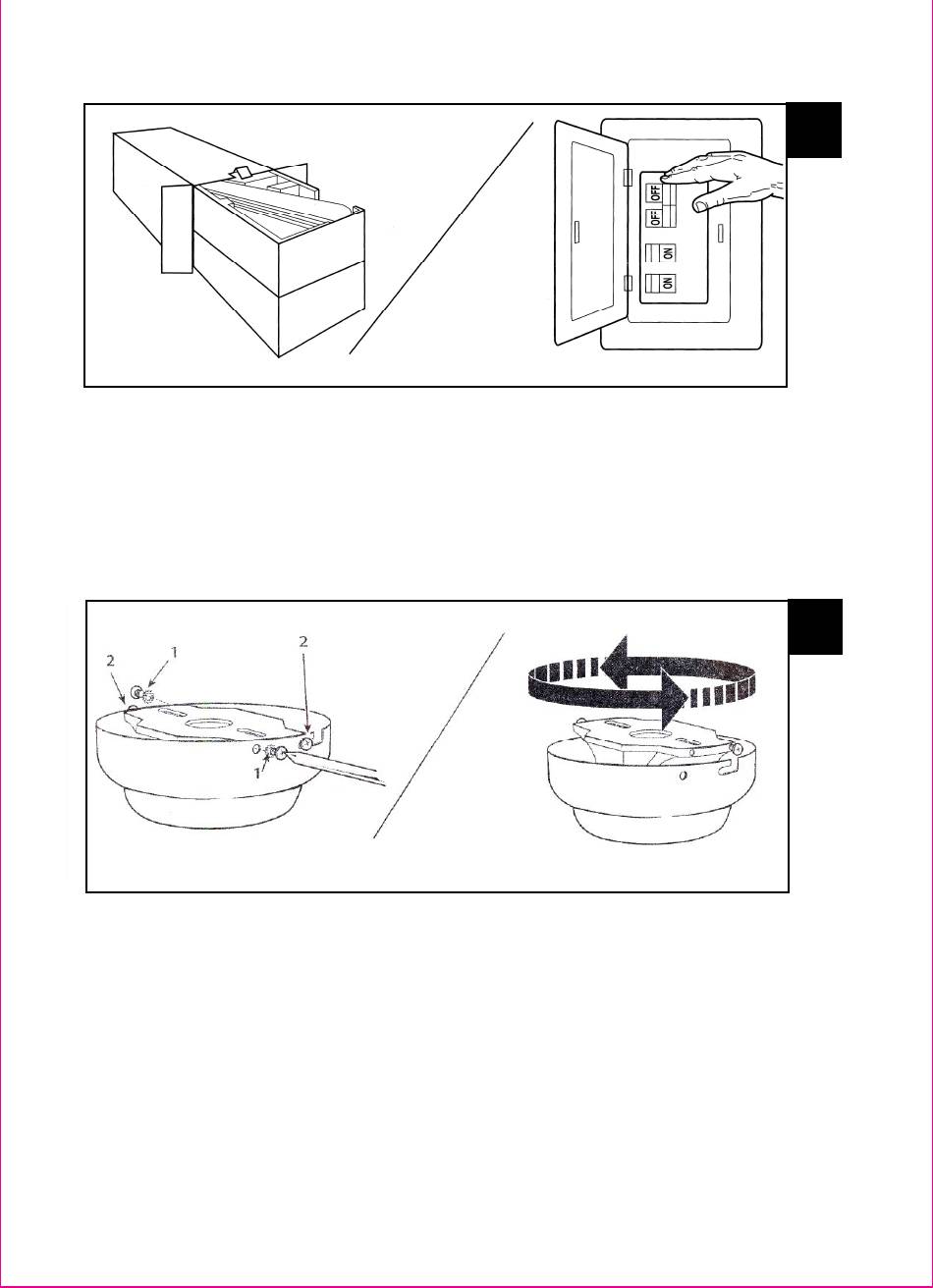 OFF
OFF
ON
ON

2
1
2
1