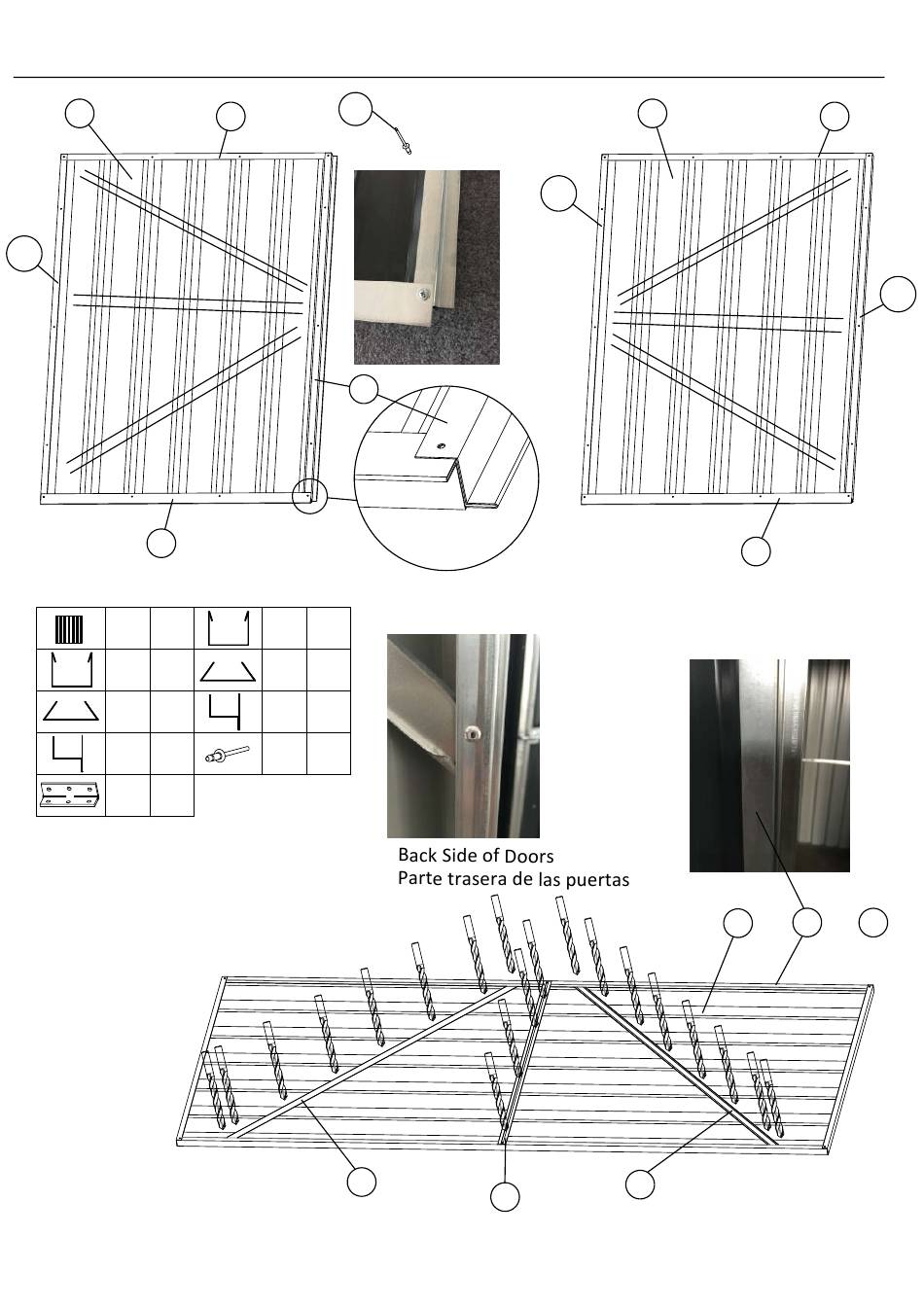 Back Side of Doors
Parte trasera de las puertas