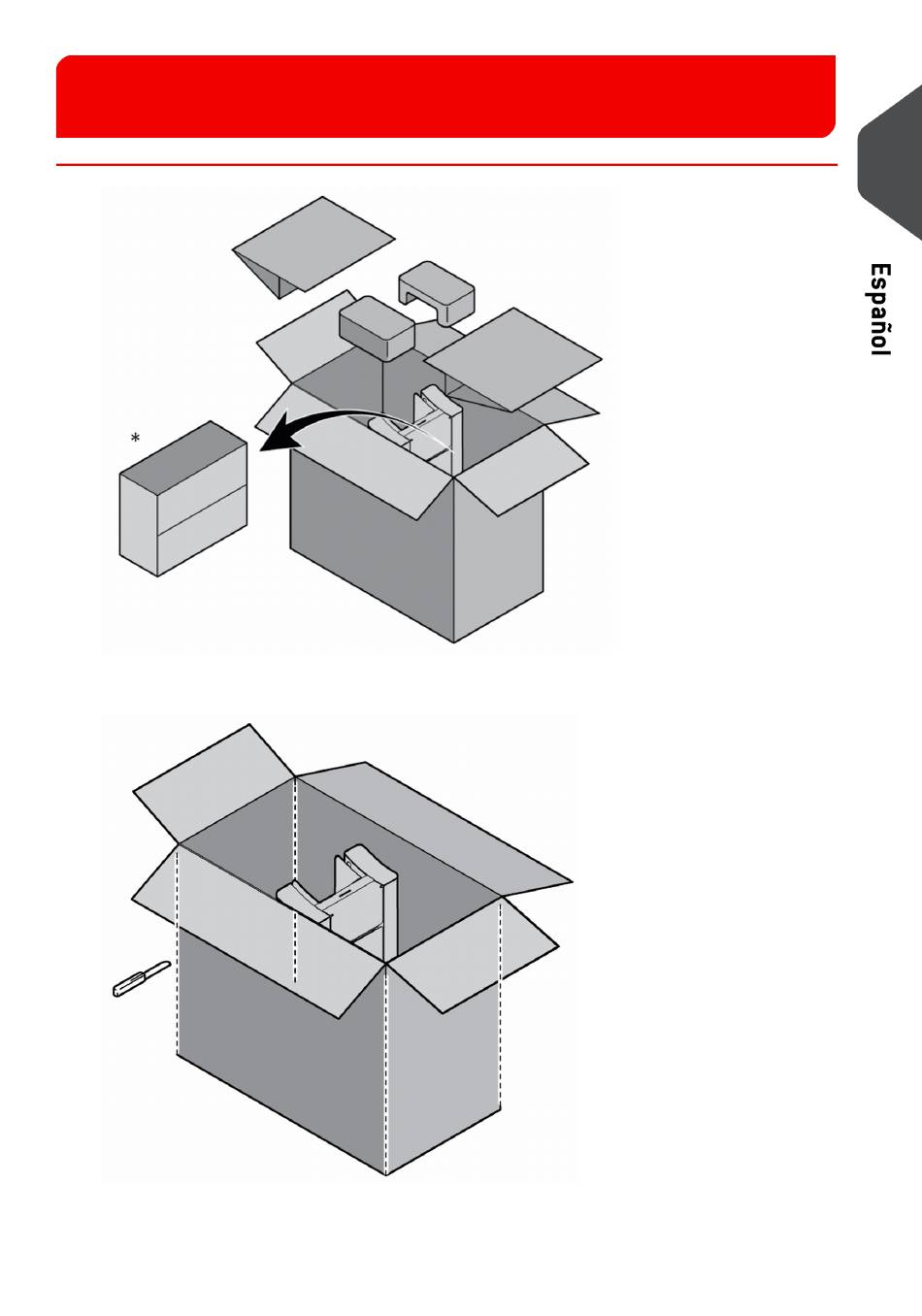 Español

*