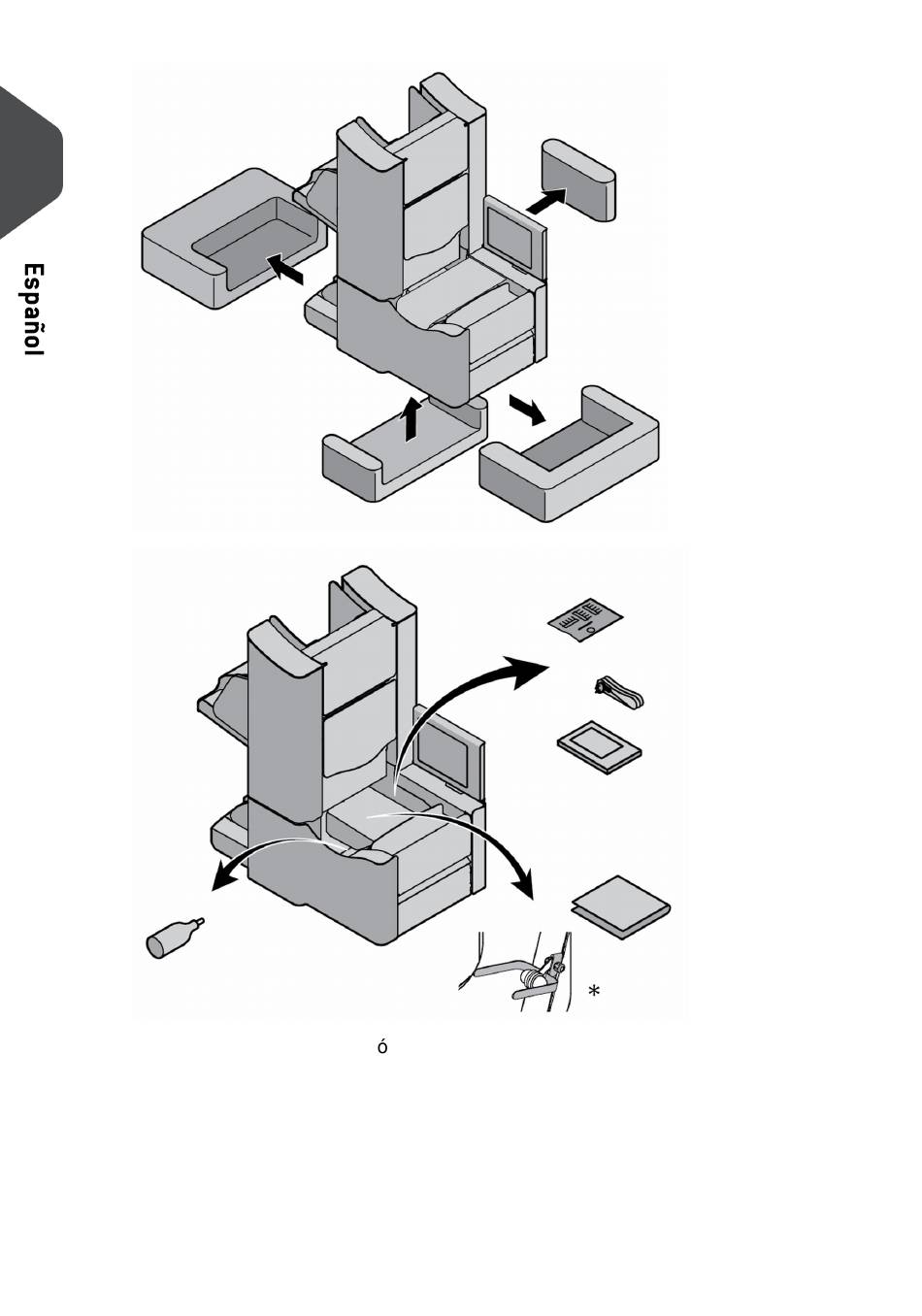 Español

*

ó