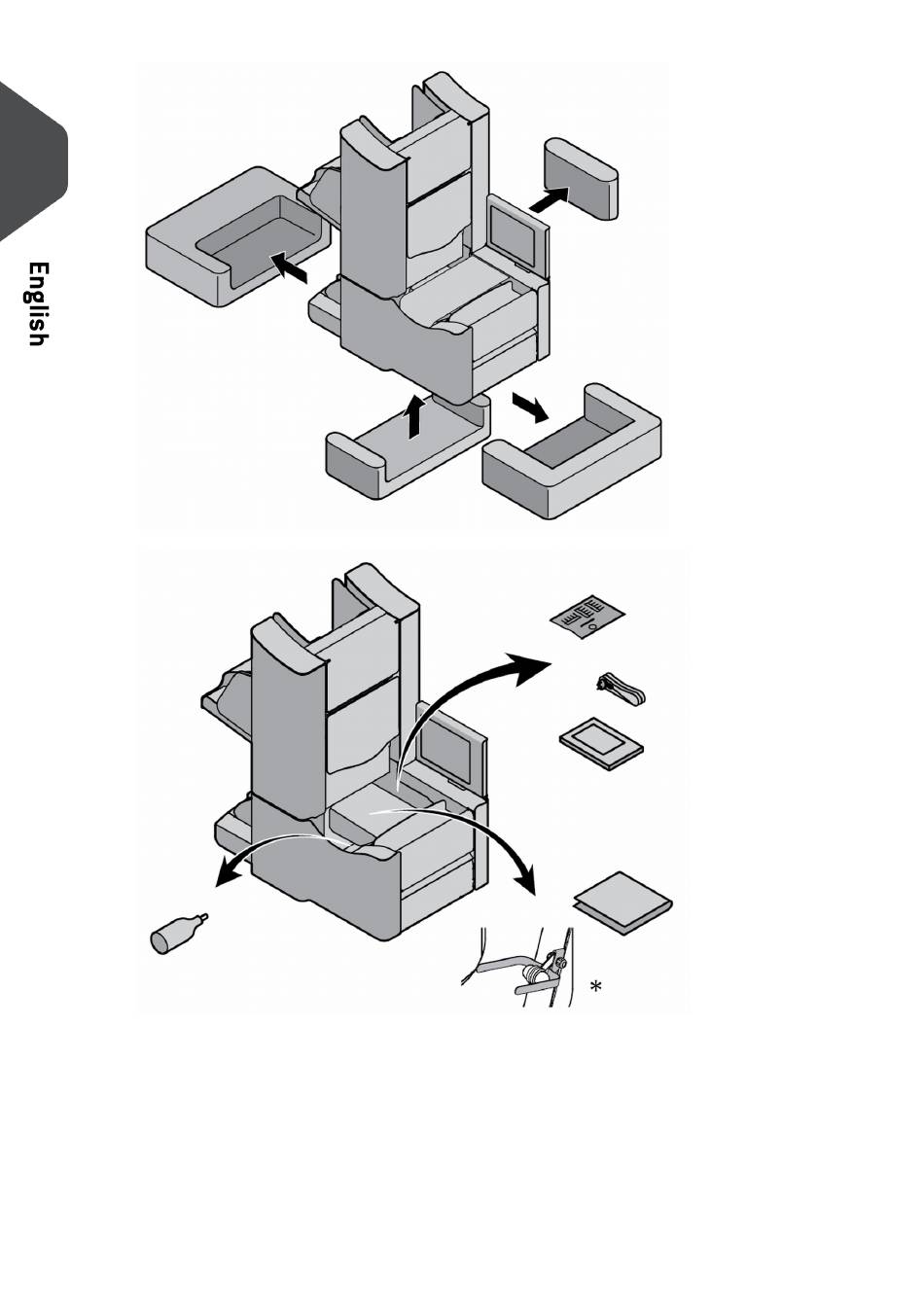 English

*