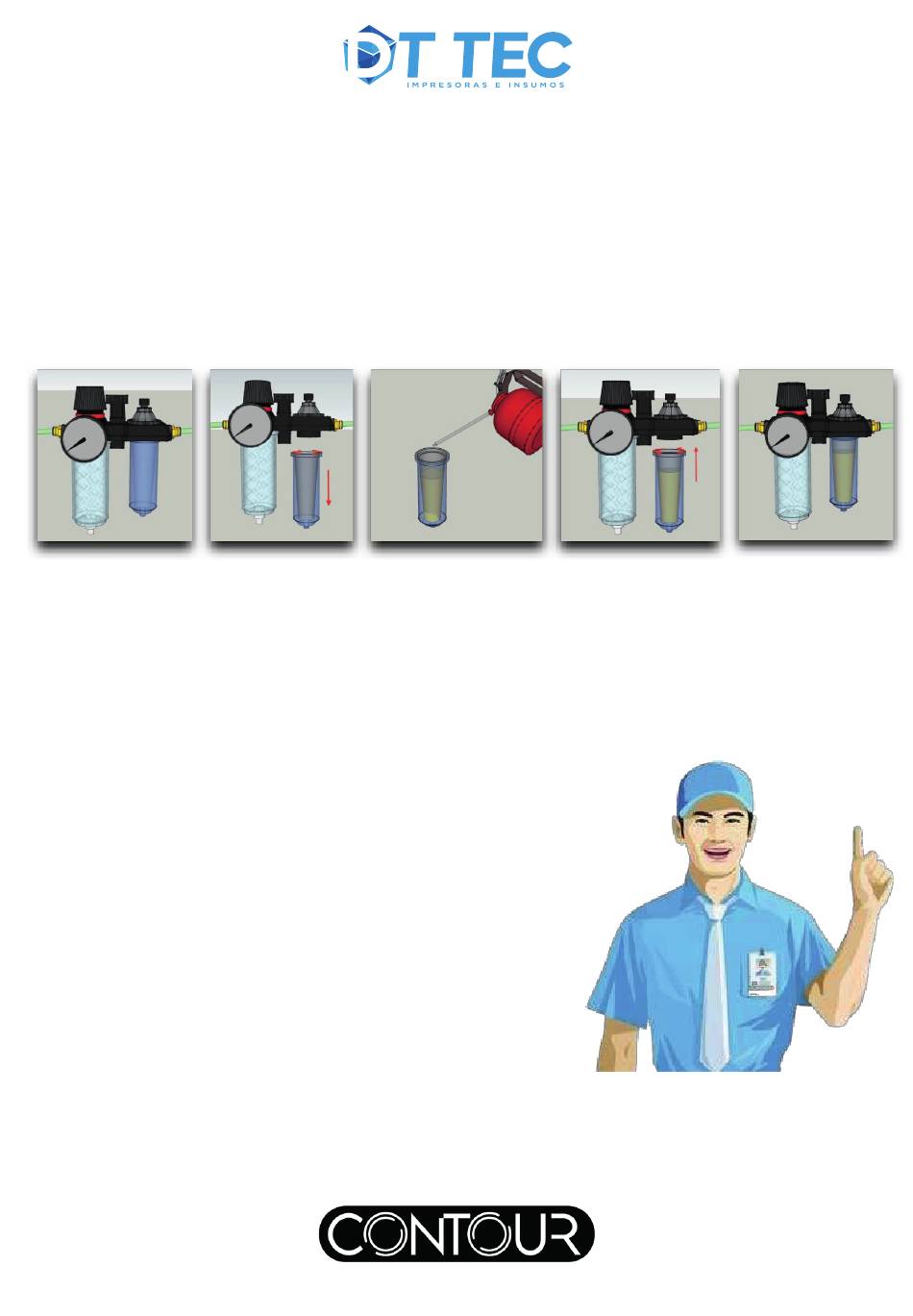 DT TEC
IMPRESORAS E INSUMOS

CONTOUR