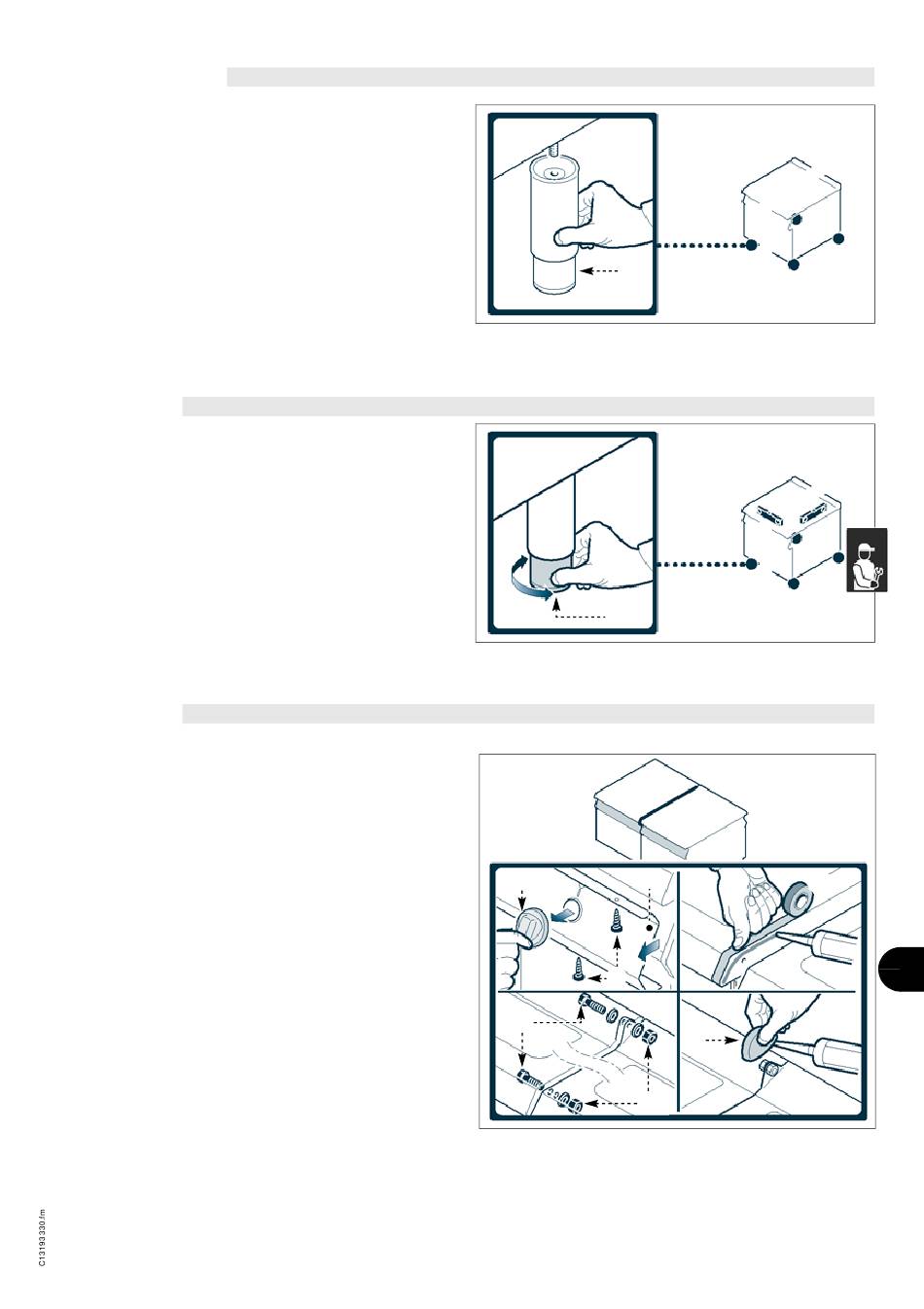 C13193330.fm