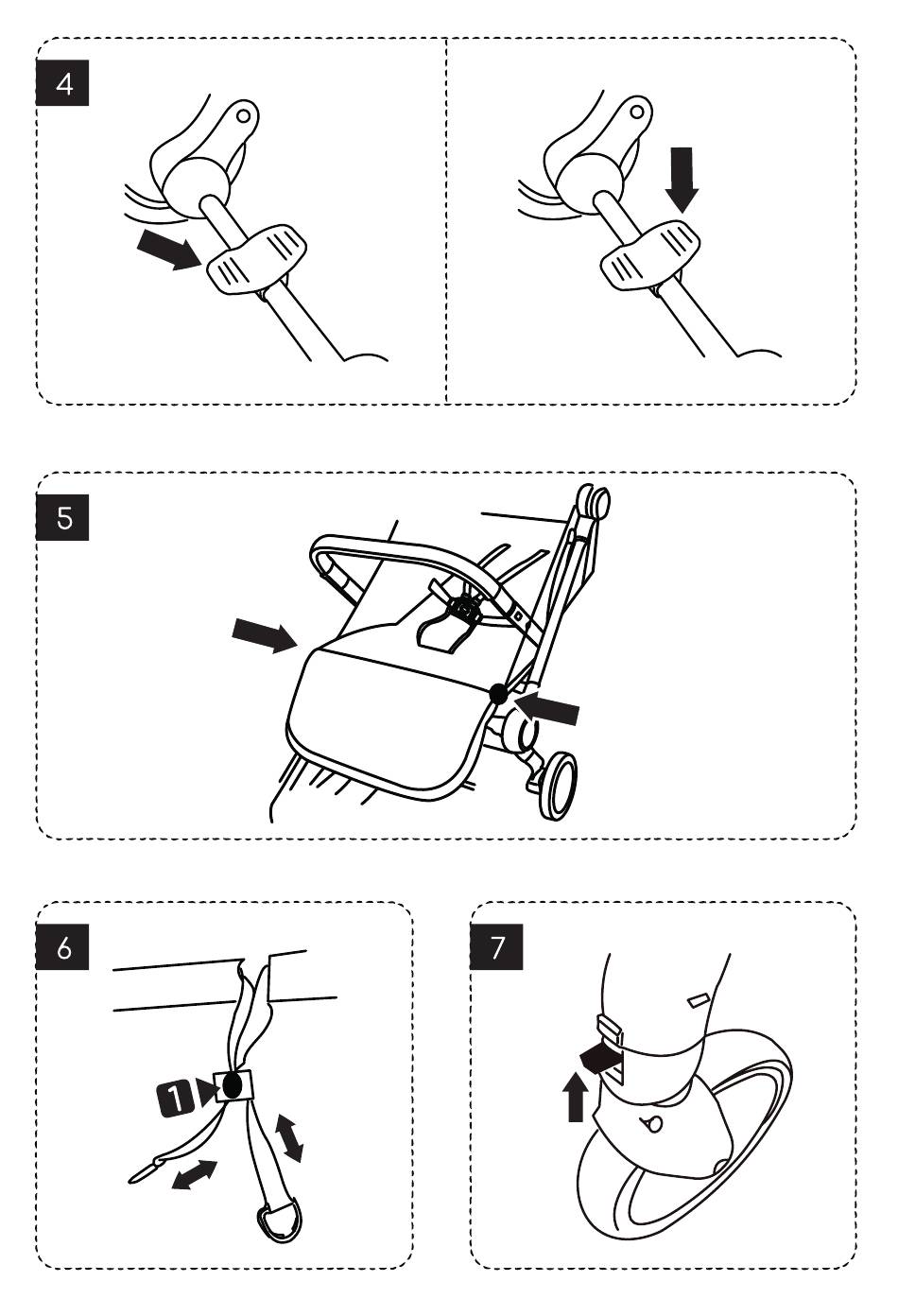 4

5

6

1

7