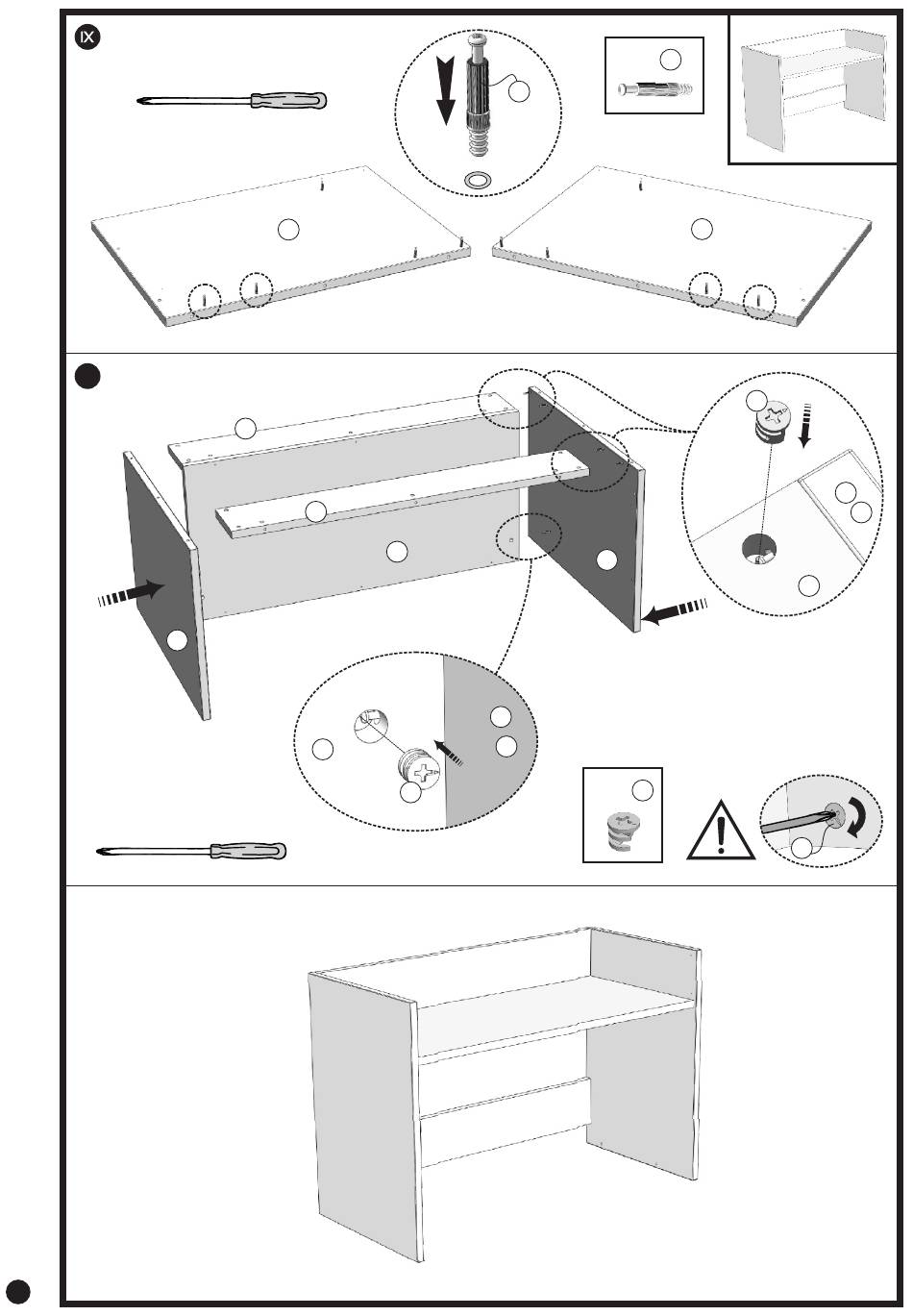 IX