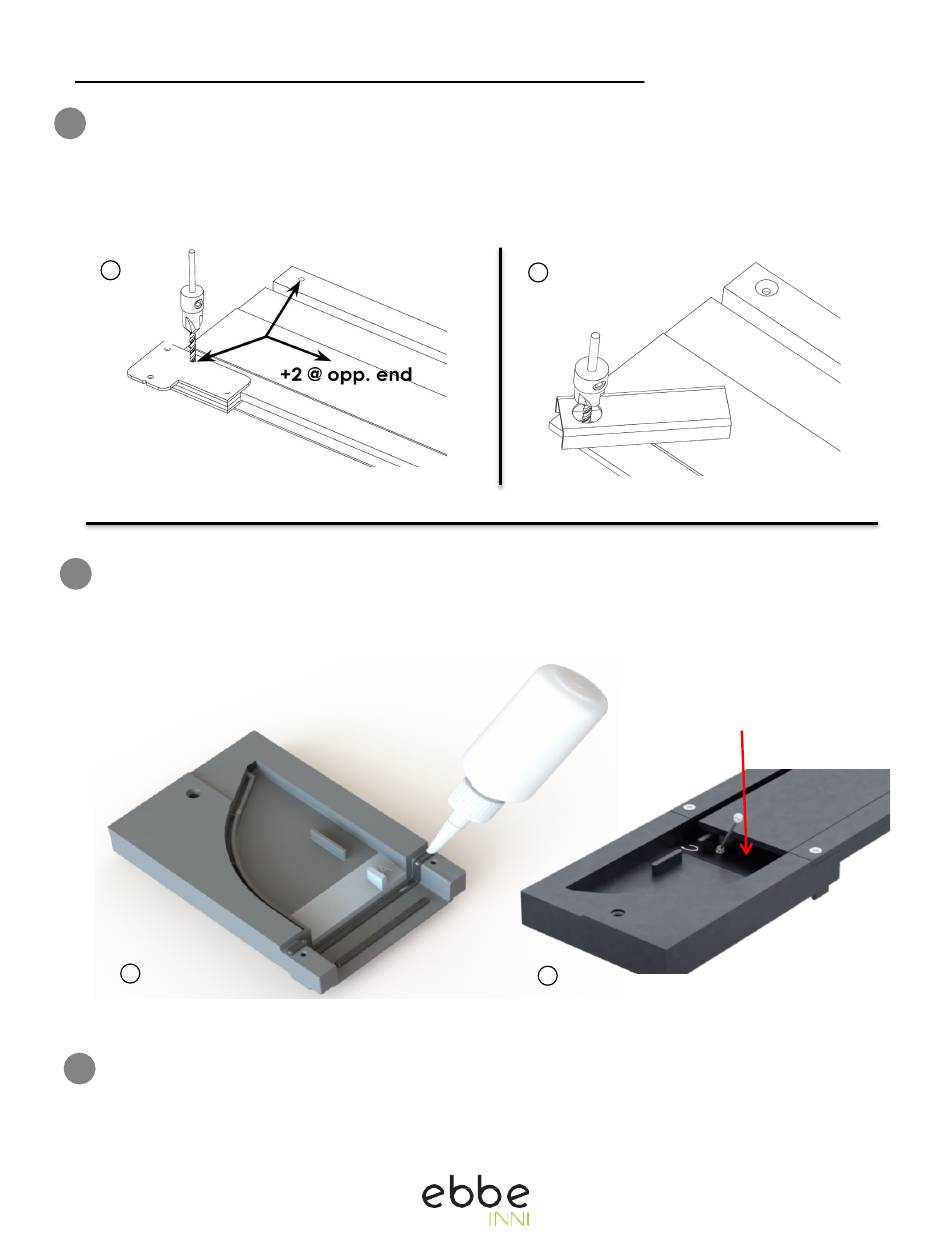 +2 @ opp. end

ebbe
INNI