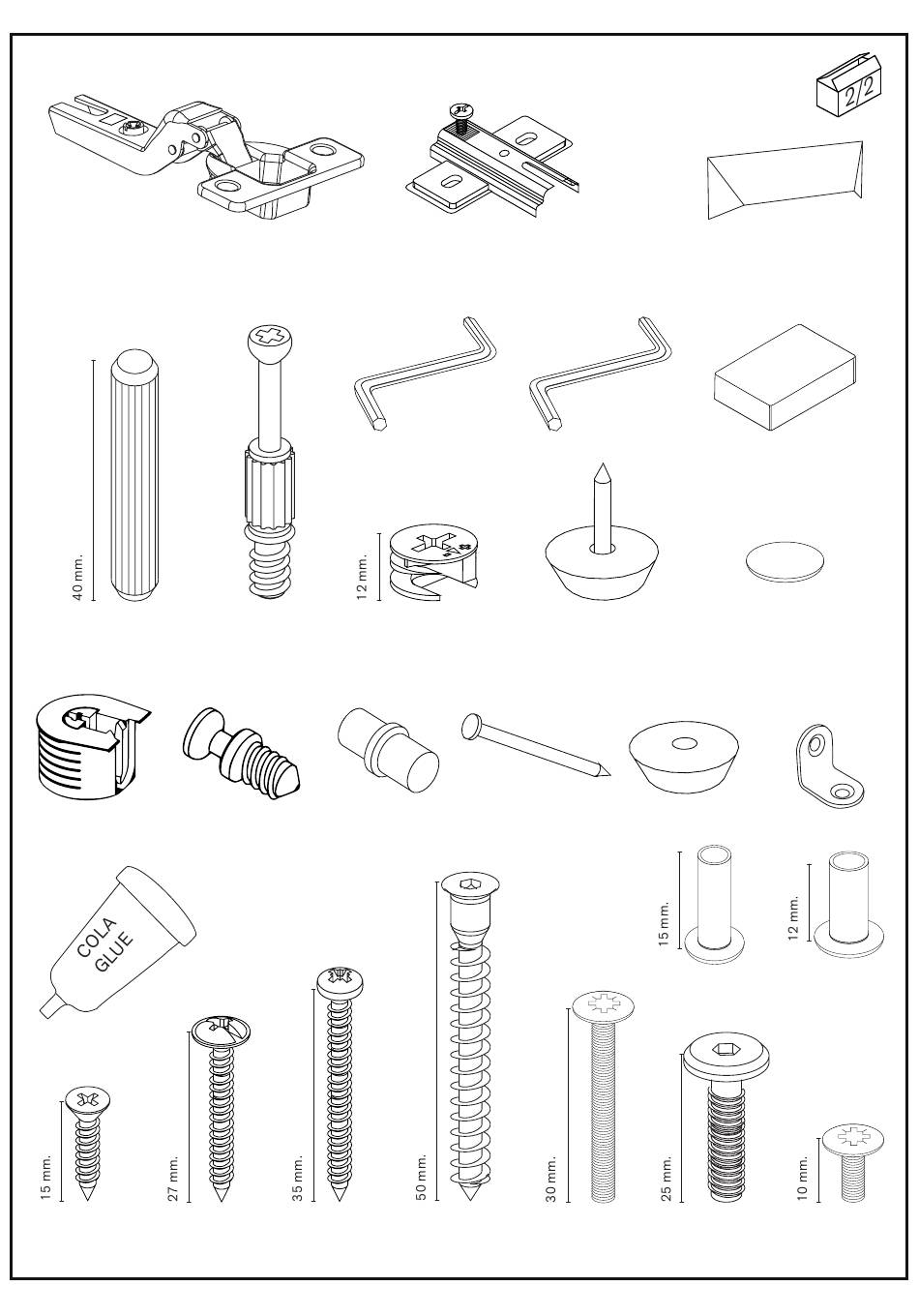 2/2

40 mm.

12 mm.

COLA GLUE

15 mm.

12 mm.

15 mm.

27 mm.

35 mm.

50 mm.

30 mm.

25 mm.

10 mm.