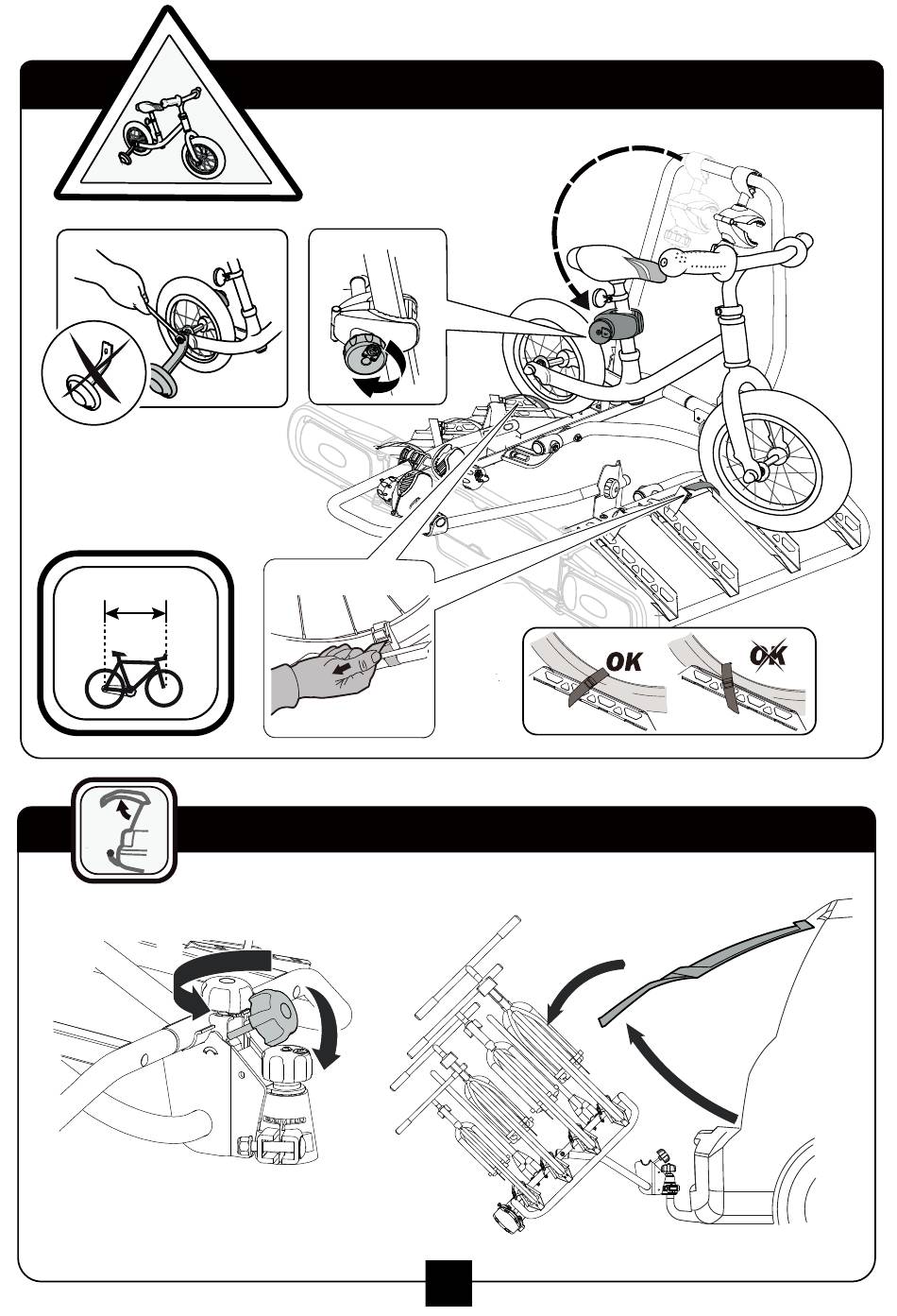 OK

OK