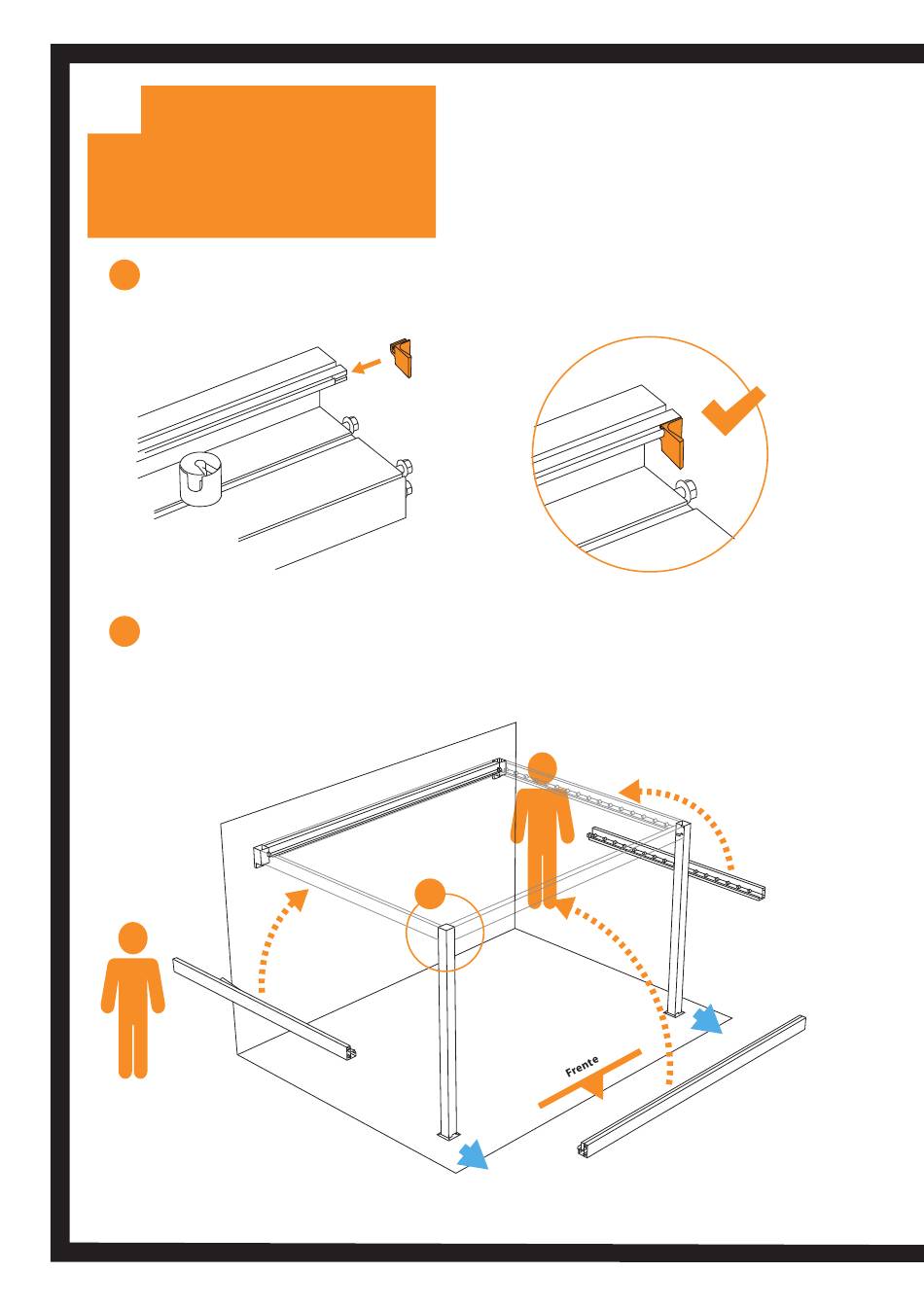 Frente