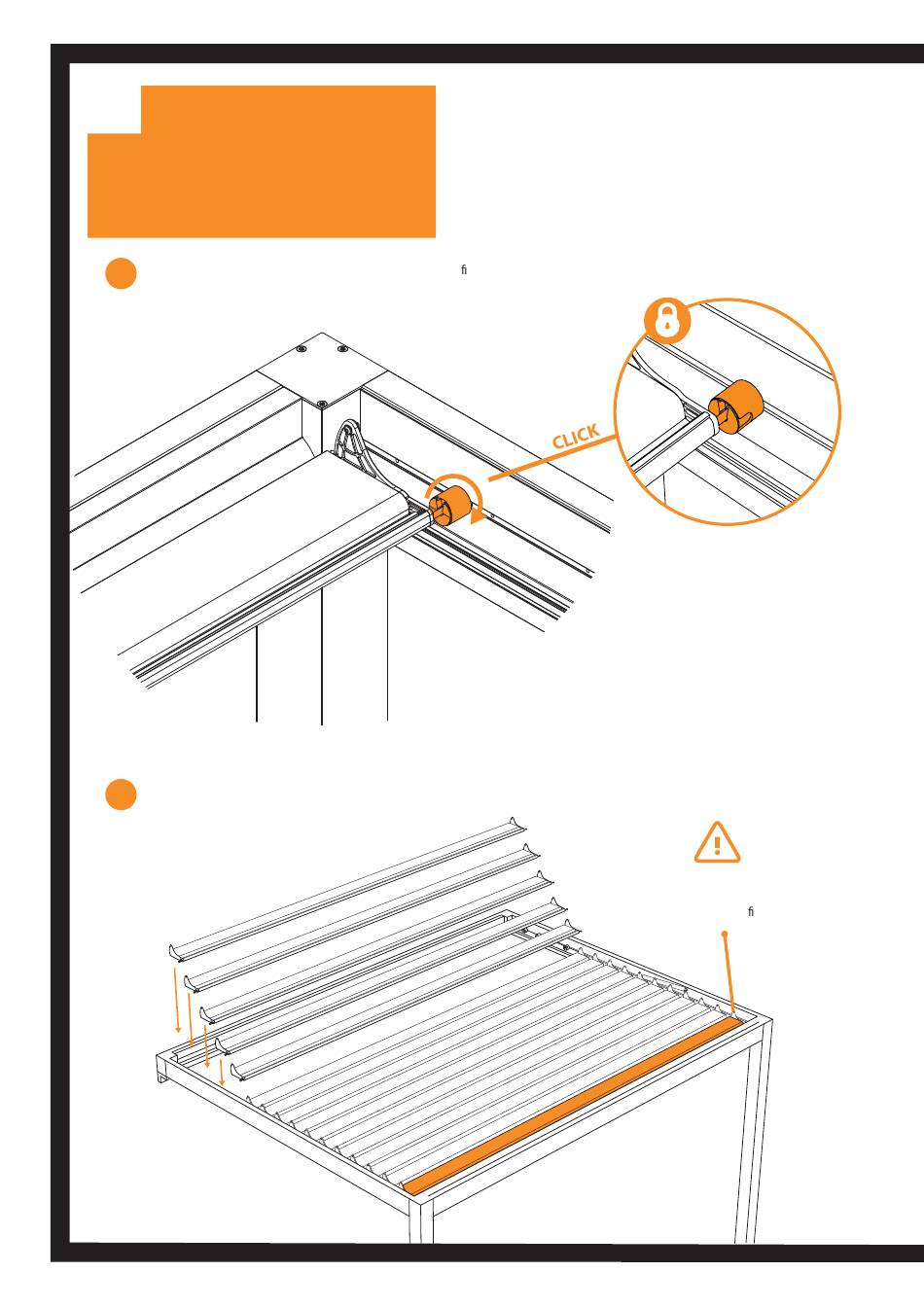 ﬁ

CLICK

ﬁ