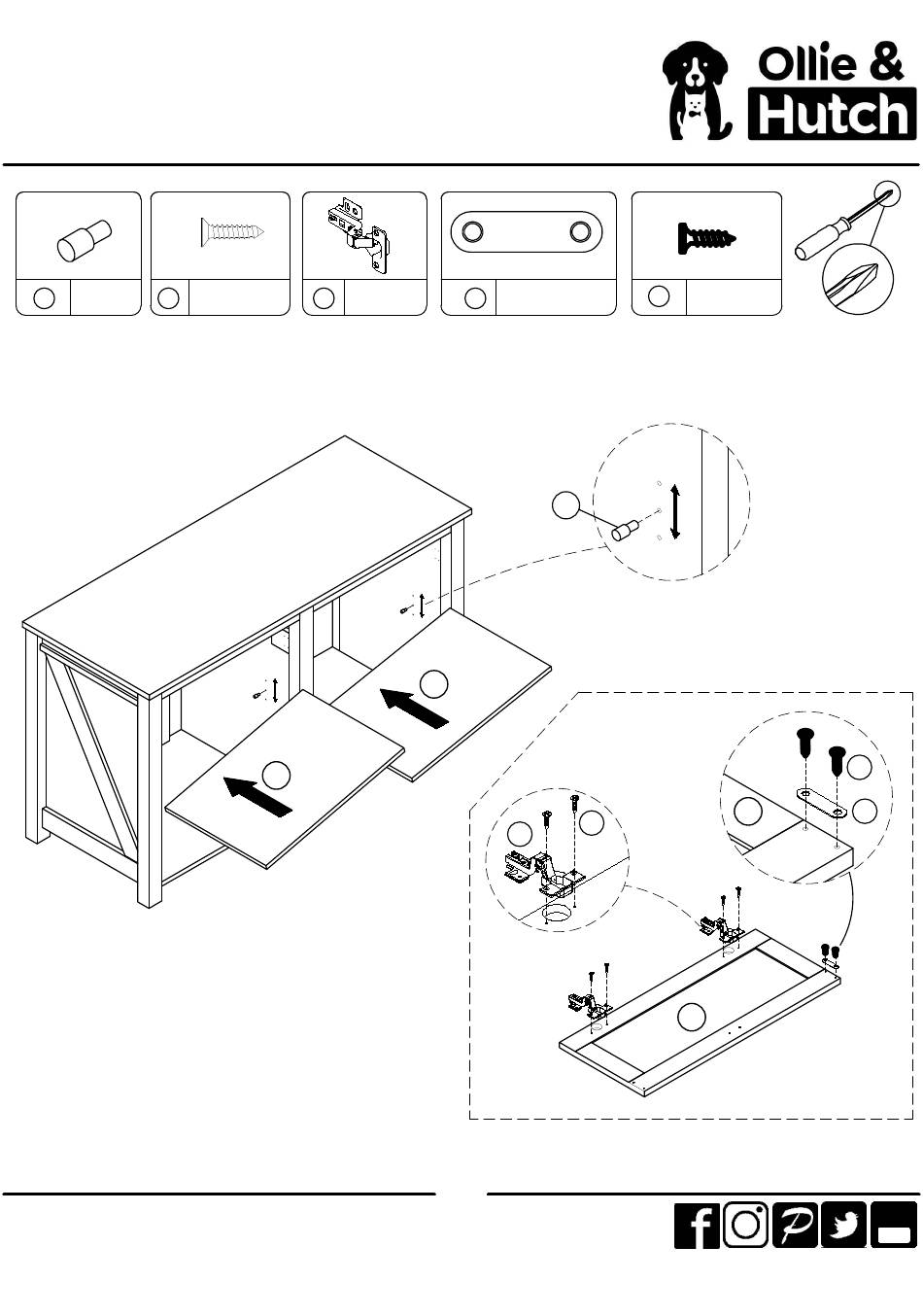 Ollie &
Hutch