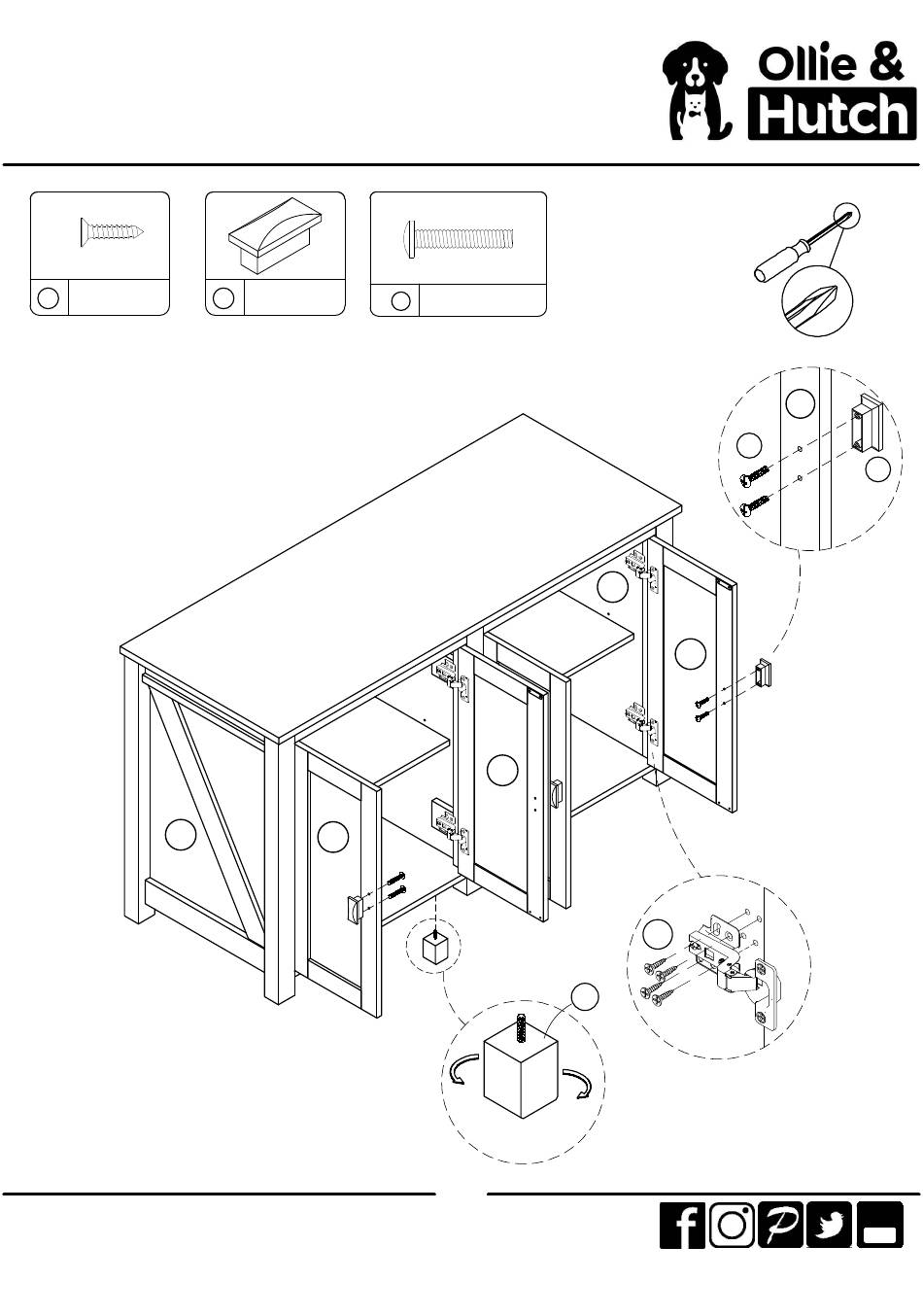 Ollie &
Hutch