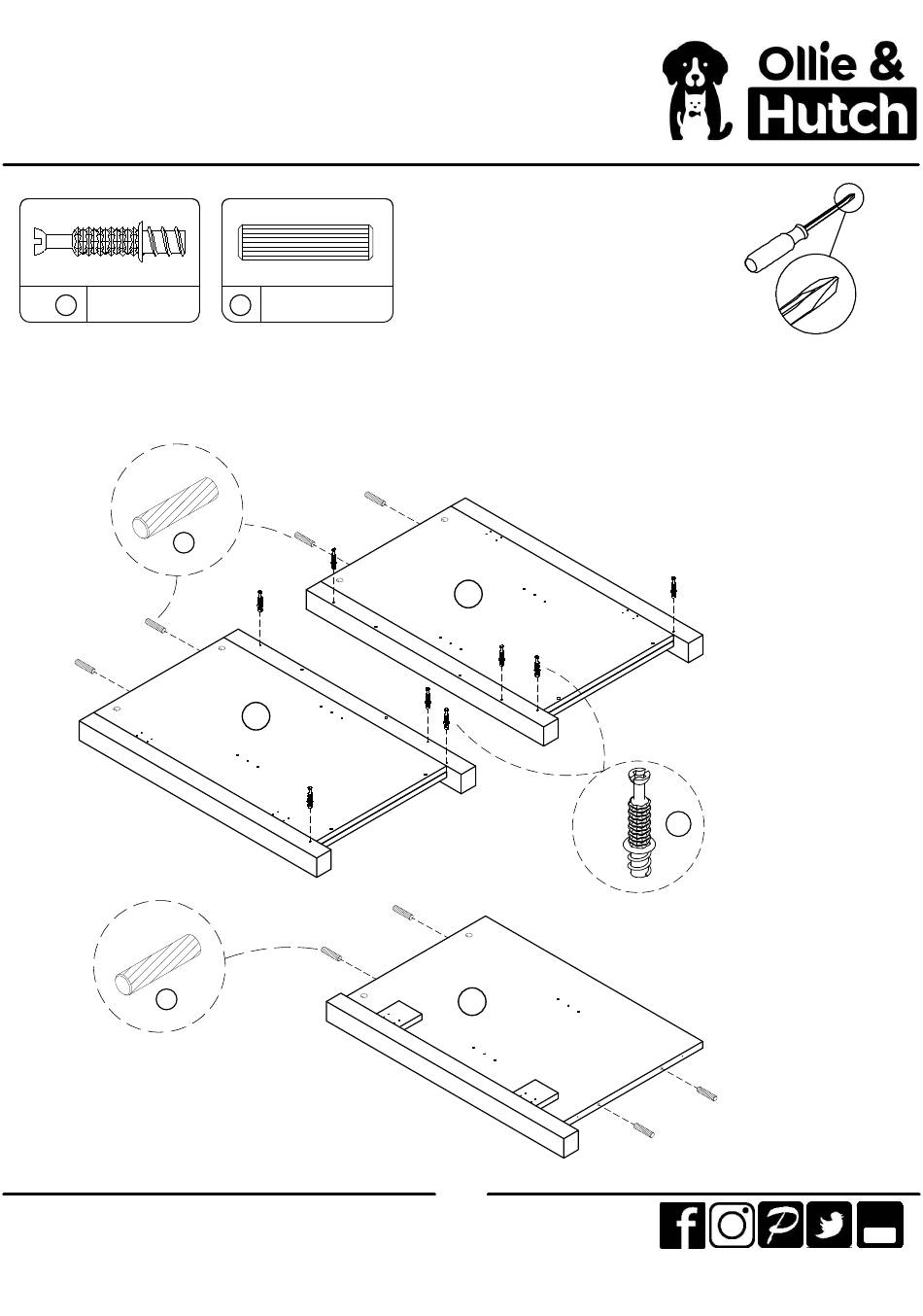 Ollie & Hutch