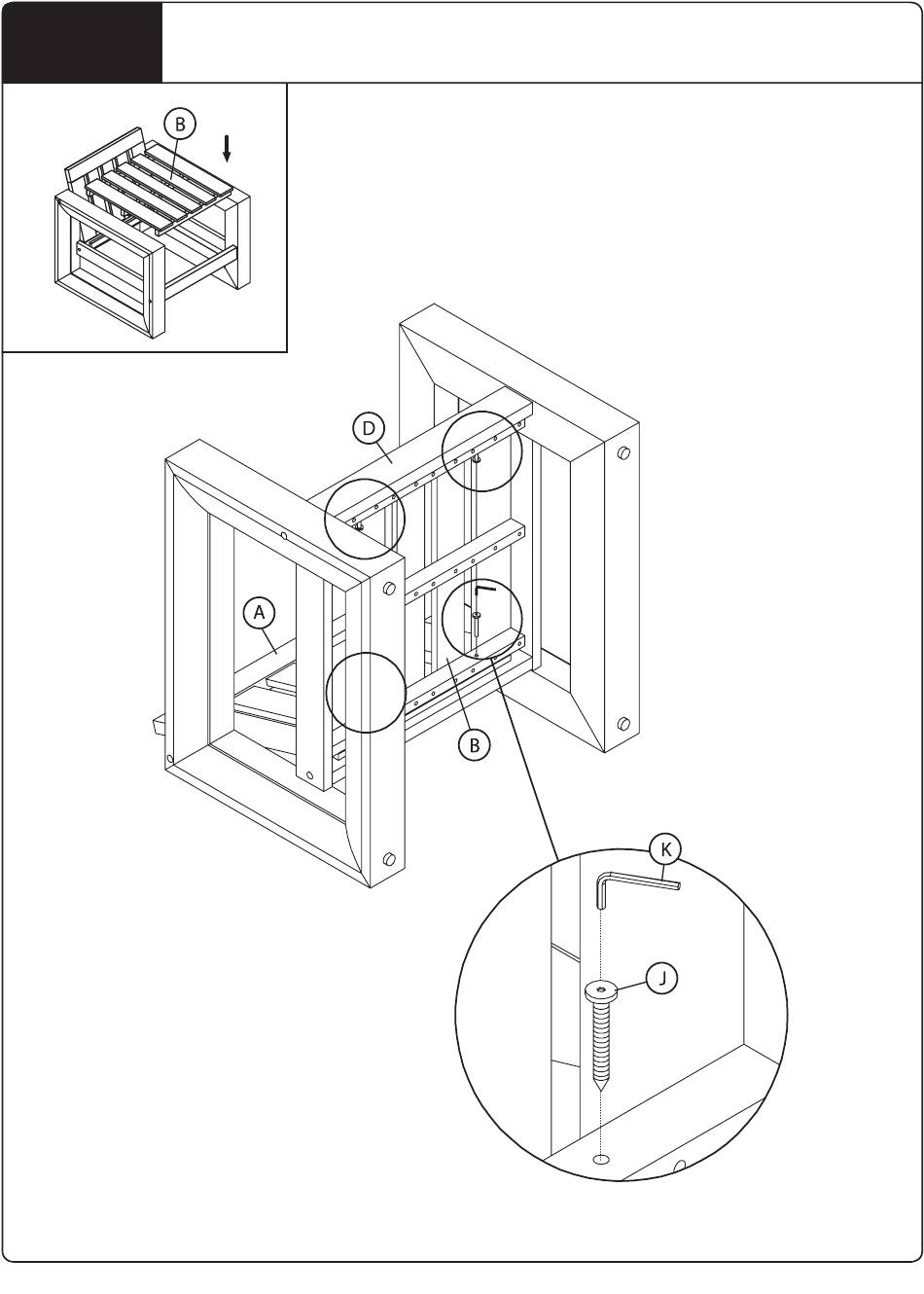 B

D

A

B

K

J