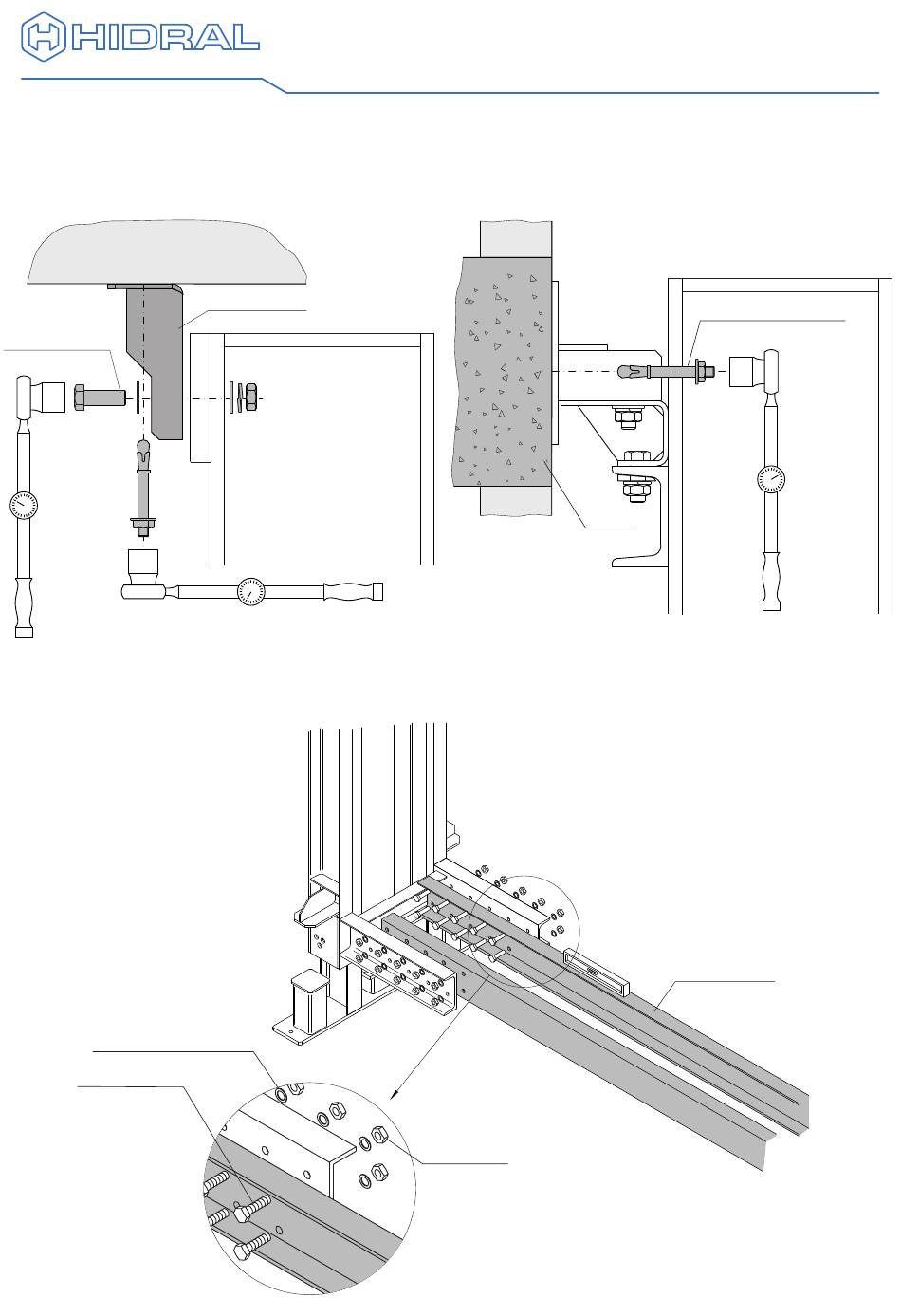 HIDRAL